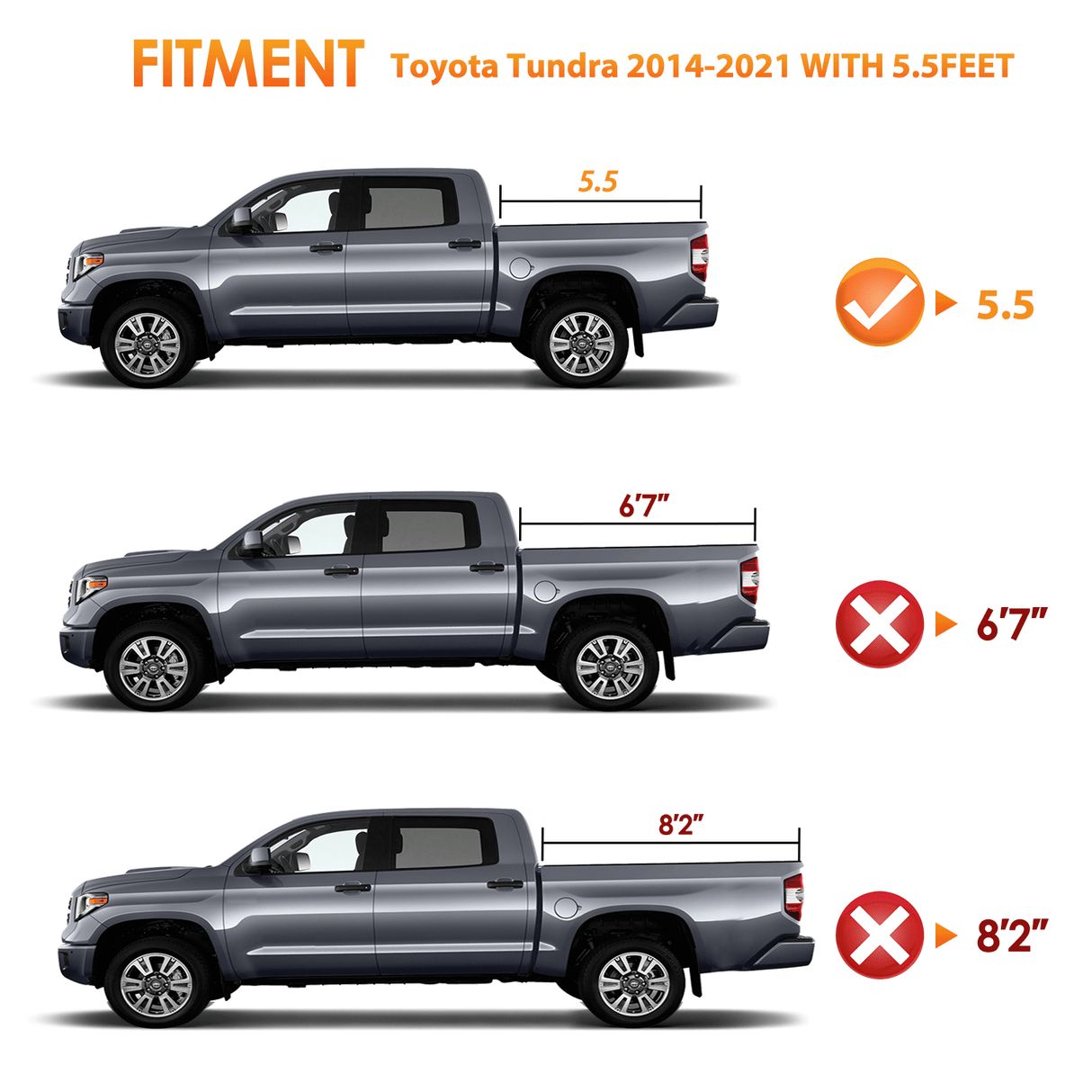 FITMENT Toyota Tundra 2014-2021 WITH 5.5FEET

5.5

5.5

6'7"

6'7"

8'2"

8'2"