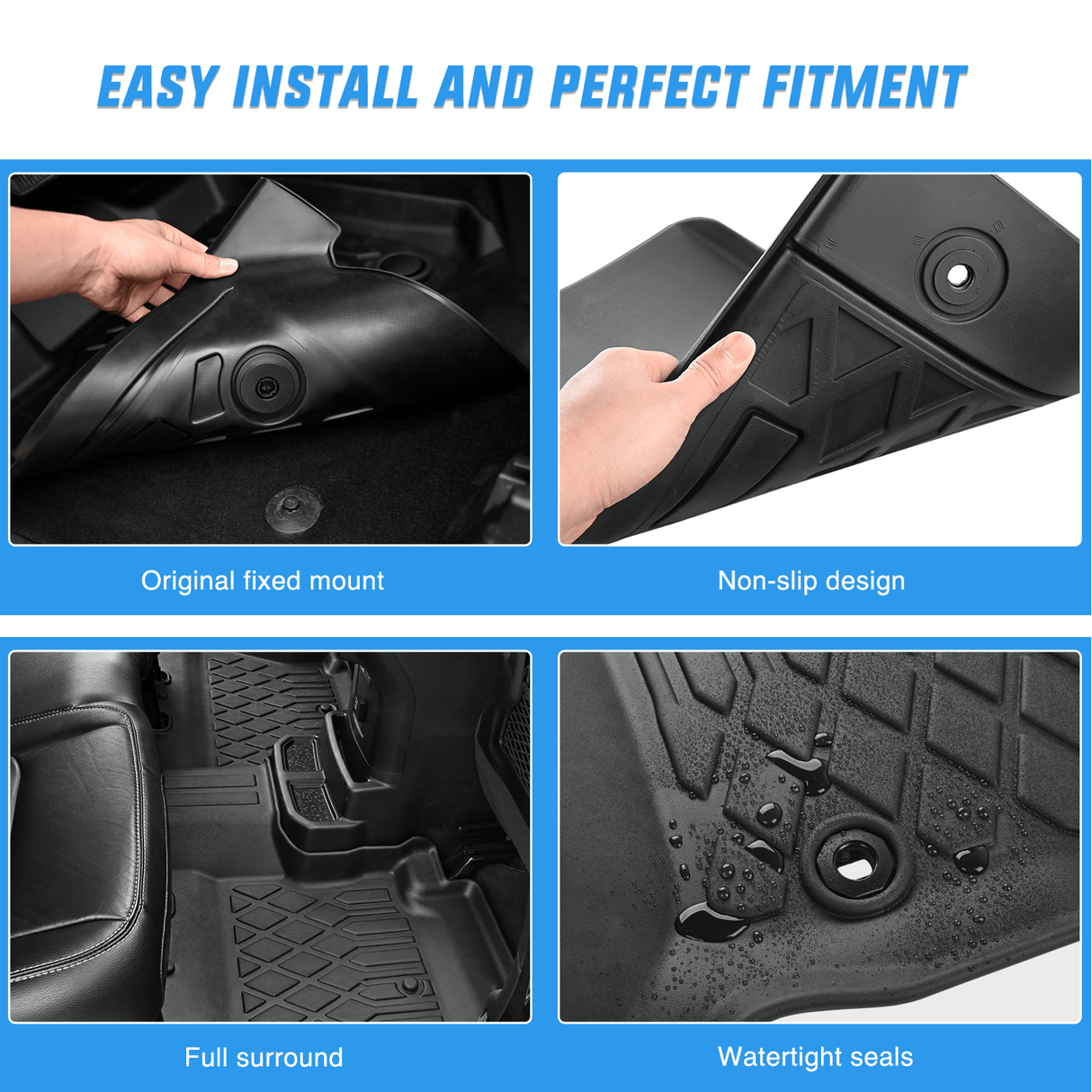 EASY INSTALL AND PERFECT FITMENT

Original fixed mount

Non-slip design

Full surround

Watertight seals