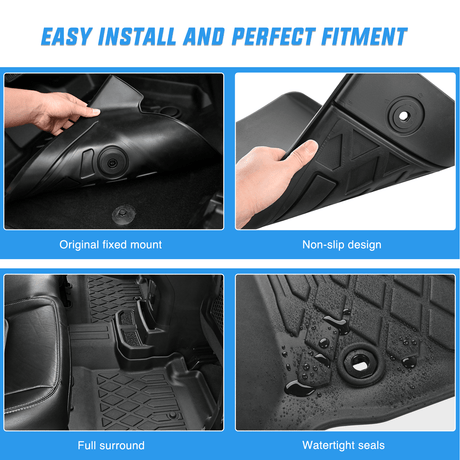 EASY INSTALL AND PERFECT FITMENT

Original fixed mount

Non-slip design

Full surround

Watertight seals