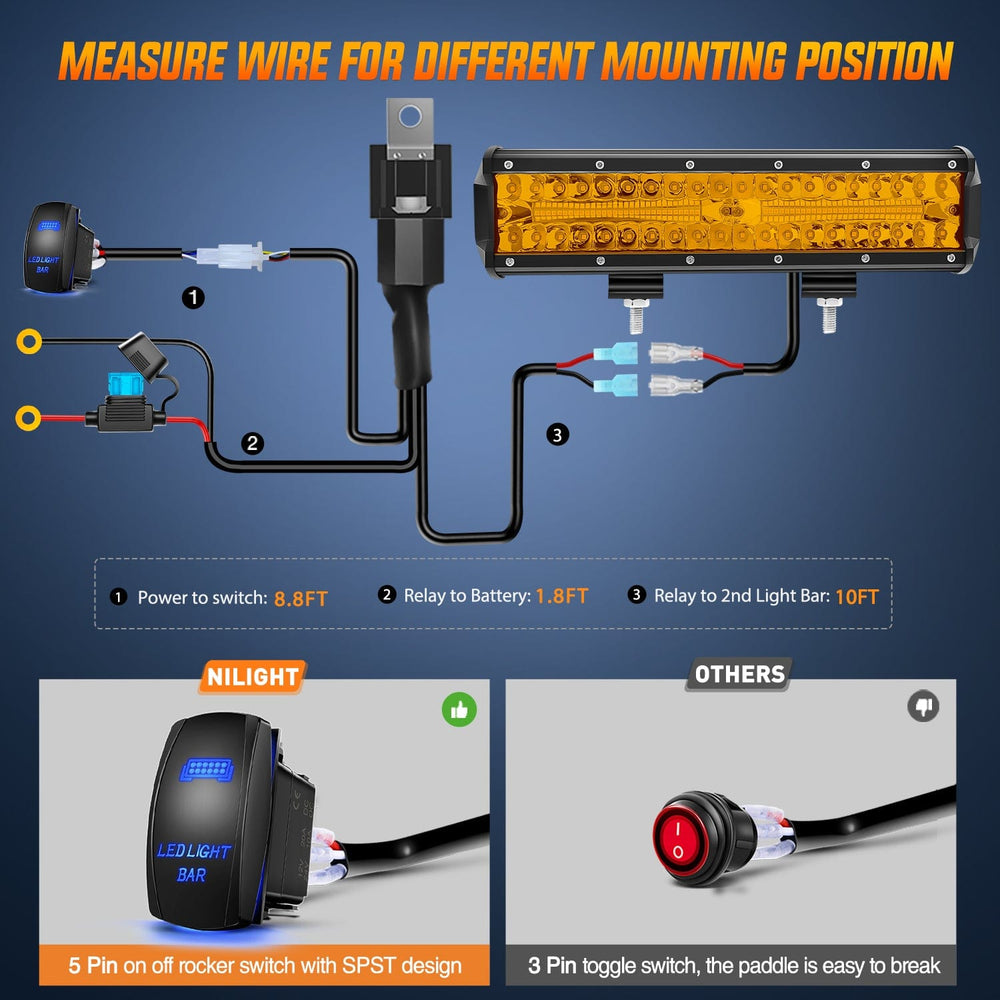 MEASURE WIRE FOR DIFFERENT MOUNTING POSITION

LED LIGHT BAR

1

2

3

1 Power to switch: 8.8FT
2 Relay to Battery: 1.8FT
3 Relay to 2nd Light Bar: 10FT

NILIGHT

LED LIGHT BAR

5 Pin on off rocker switch with SPST design

OTHERS

3 Pin toggle switch, the paddle is easy to break