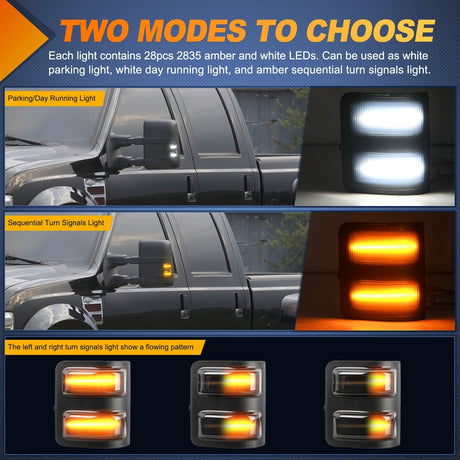 TWO MODES TO CHOOSE

Each light contains 28pcs 2835 amber and white LEDs. Can be used as white parking light, white day running light, and amber sequential turn signals light.

Parking/Day Running Light

Sequential Turn Signals Light

The left and right turn signals light show a flowing pattern