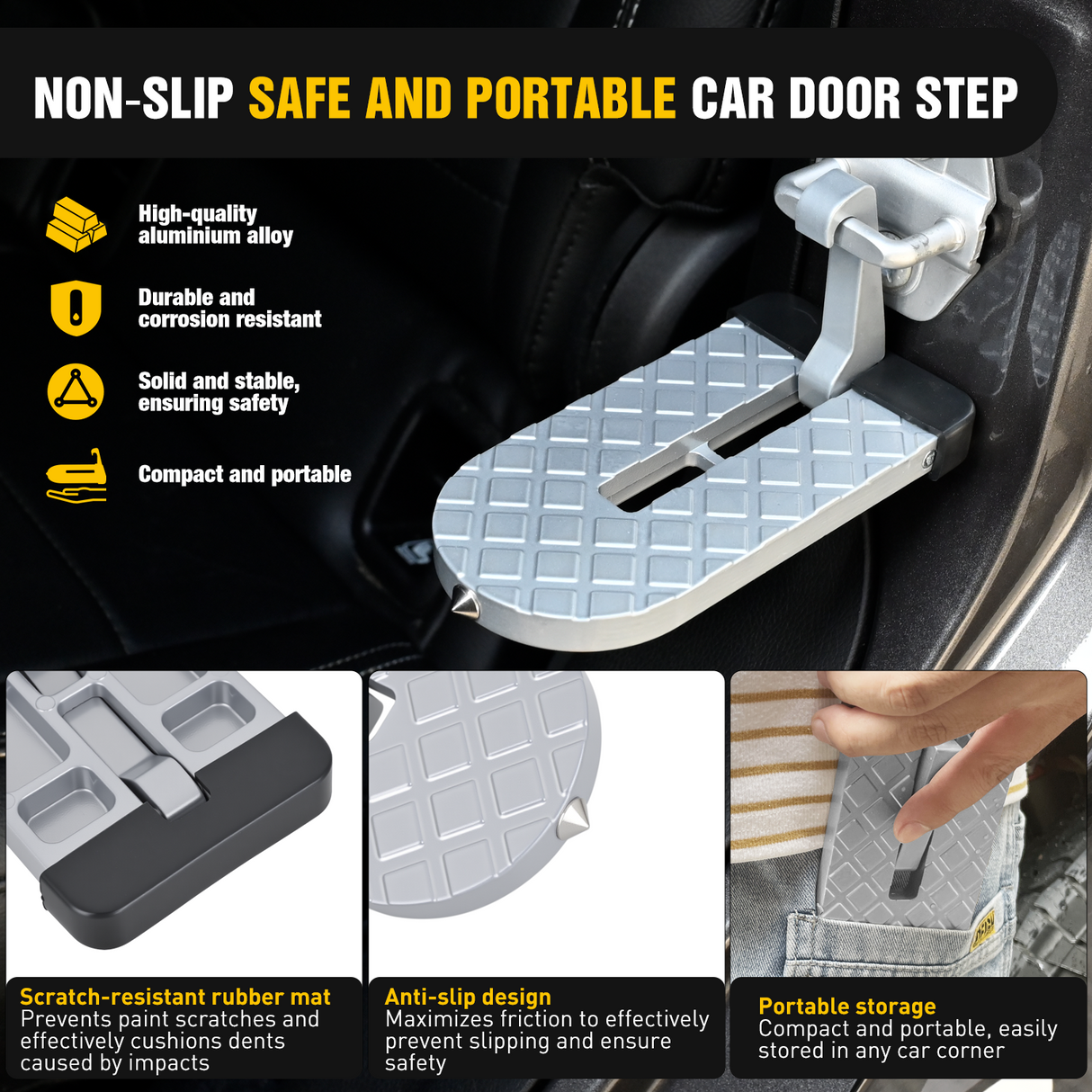 NON-SLIP SAFE AND PORTABLE CAR DOOR STEP

High-quality aluminium alloy

Durable and corrosion resistant

Solid and stable, ensuring safety

Compact and portable

Scratch-resistant rubber mat
Prevents paint scratches and effectively cushions dents caused by impacts

Anti-slip design
Maximizes friction to effectively prevent slipping and ensure safety

Portable storage
Compact and portable, easily stored in any car corner