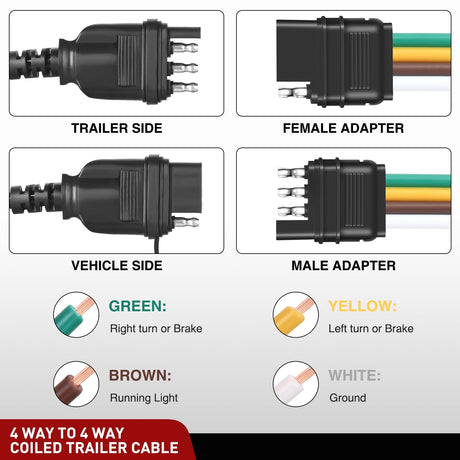 TRAILER SIDE

FEMALE ADAPTER

VEHICLE SIDE

MALE ADAPTER

GREEN:
Right turn or Brake

YELLOW:
Left turn or Brake

BROWN:
Running Light

WHITE:
Ground

4 WAY TO 4 WAY
COILED TRAILER CABLE