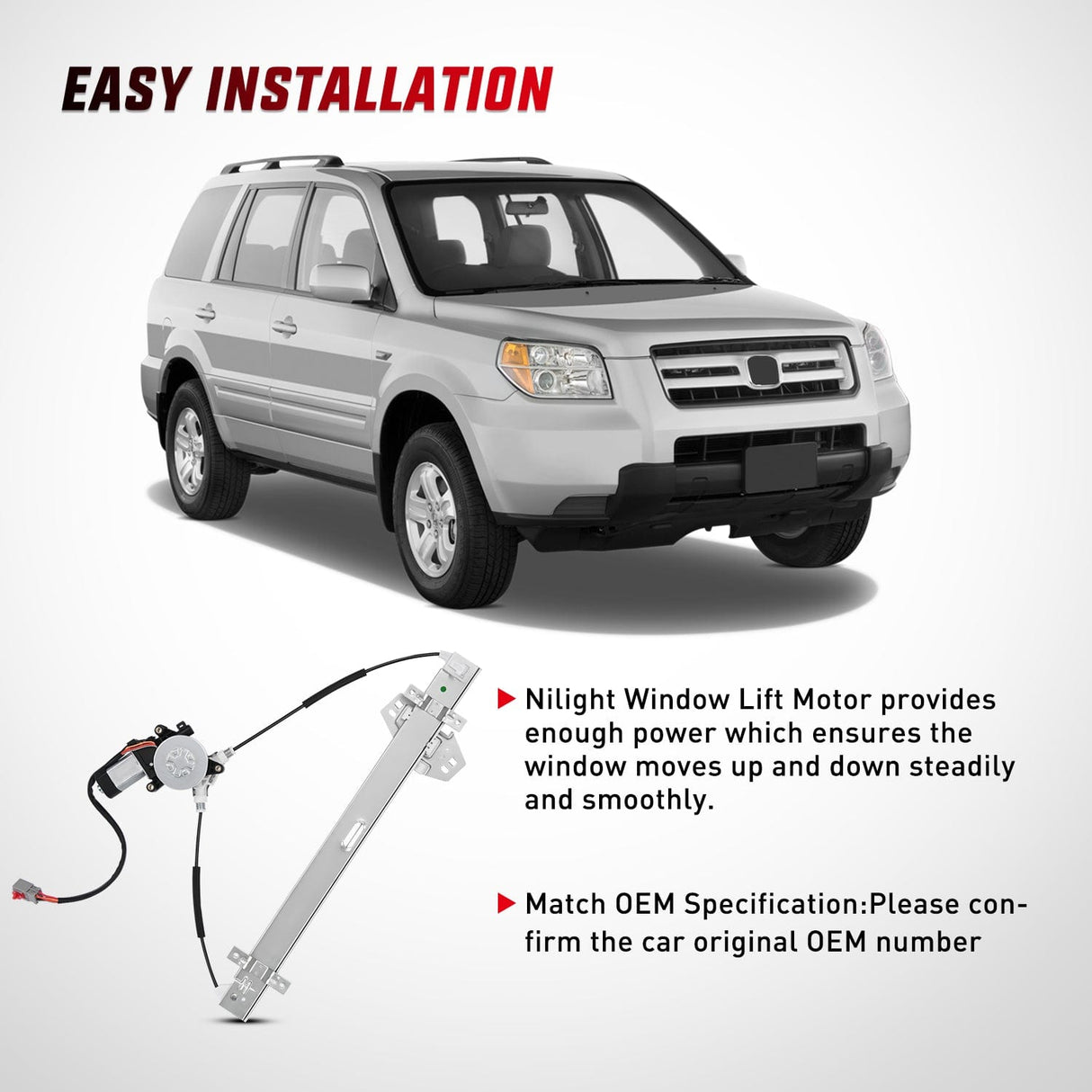 EASY INSTALLATION

Nilight Window Lift Motor provides enough power which ensures the window moves up and down steadily and smoothly.

Match OEM Specification:Please confirm the car original OEM number