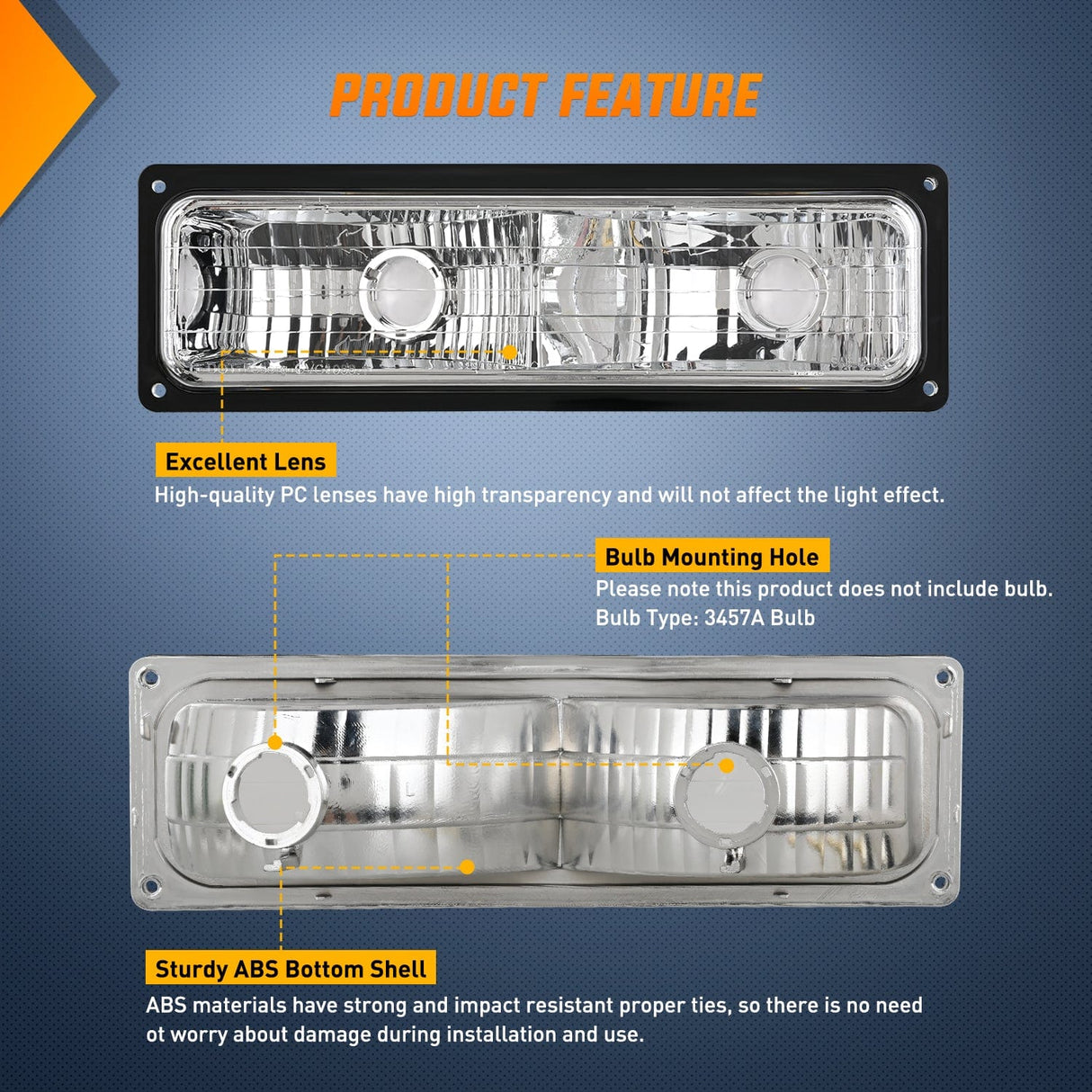 PRODUCT FEATURE

Excellent Lens
High-quality PC lenses have high transparency and will not affect the light effect.

Bulb Mounting Hole
Please note this product does not include bulb.
Bulb Type: 3457A Bulb

Sturdy ABS Bottom Shell
ABS materials have strong and impact resistant proper ties, so there is no need ot worry about damage during installation and use.