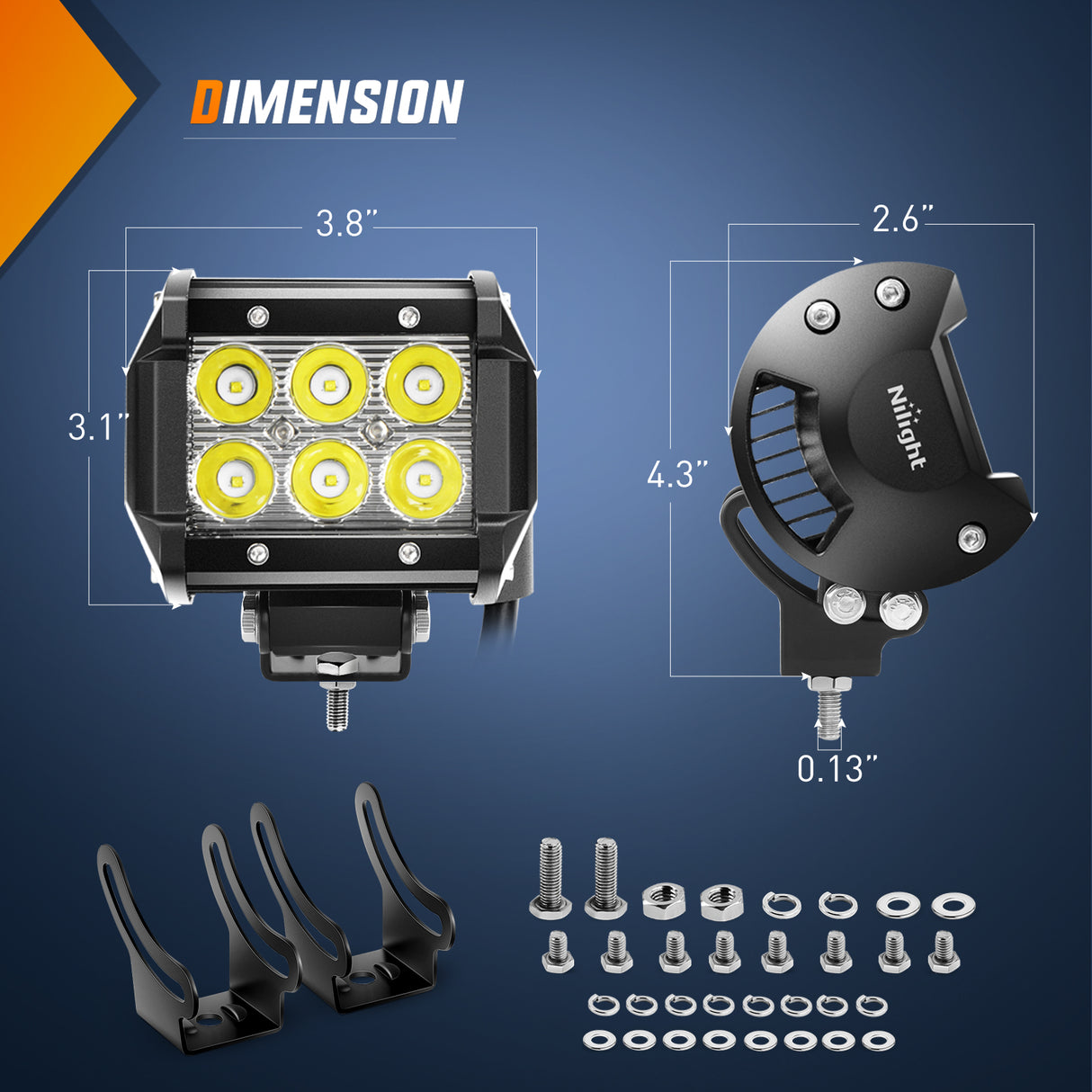 DIMENSION

3.8"

3.1"

2.6"

4.3"

Nilight

0.13"