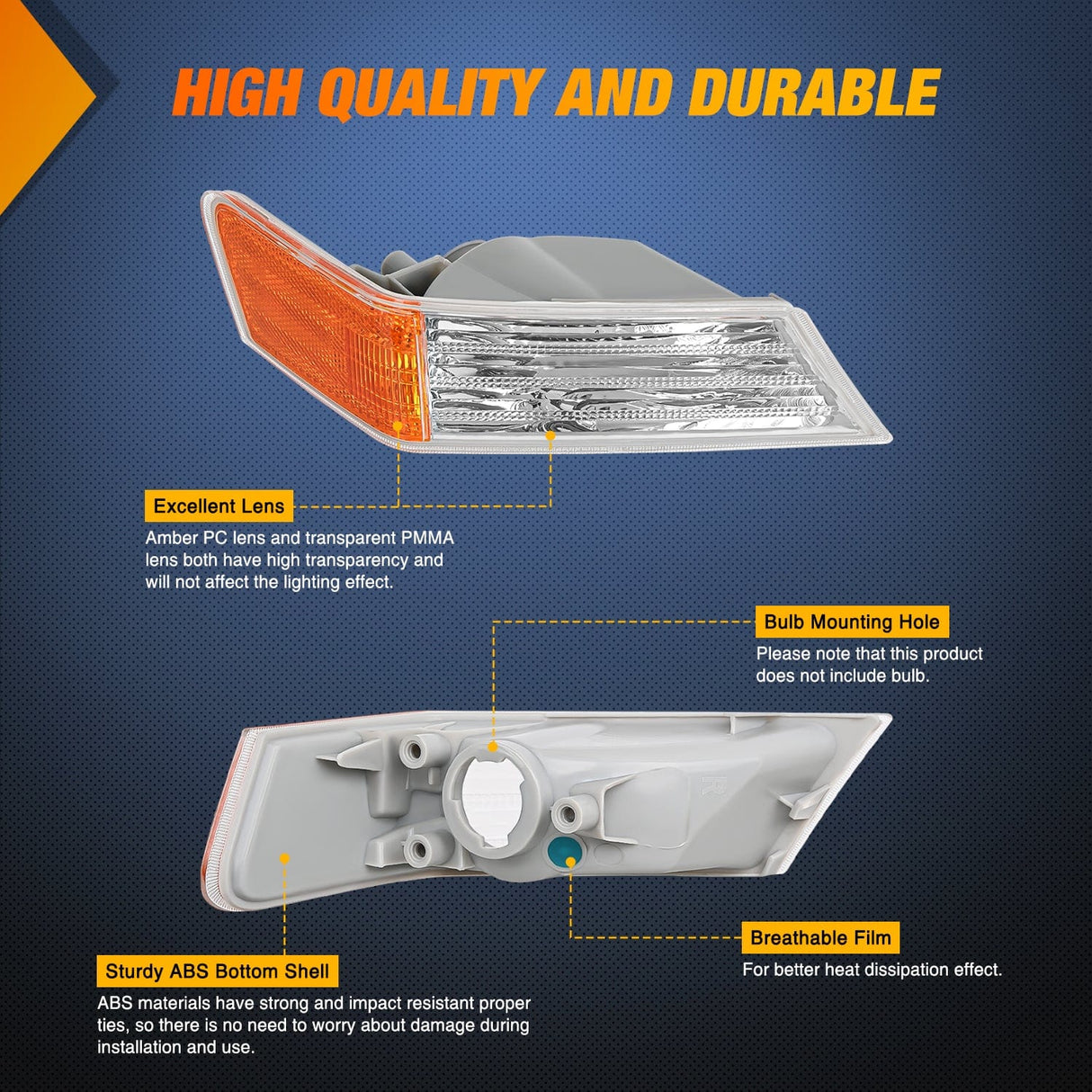 HIGH QUALITY AND DURABLE

Excellent Lens

Amber PC lens and transparent PMMA lens both have high transparency and will not affect the lighting effect.

Bulb Mounting Hole

Please note that this product does not include bulb.

Breathable Film

For better heat dissipation effect.

Sturdy ABS Bottom Shell

ABS materials have strong and impact resistant proper ties, so there is no need to worry about damage during installation and use.