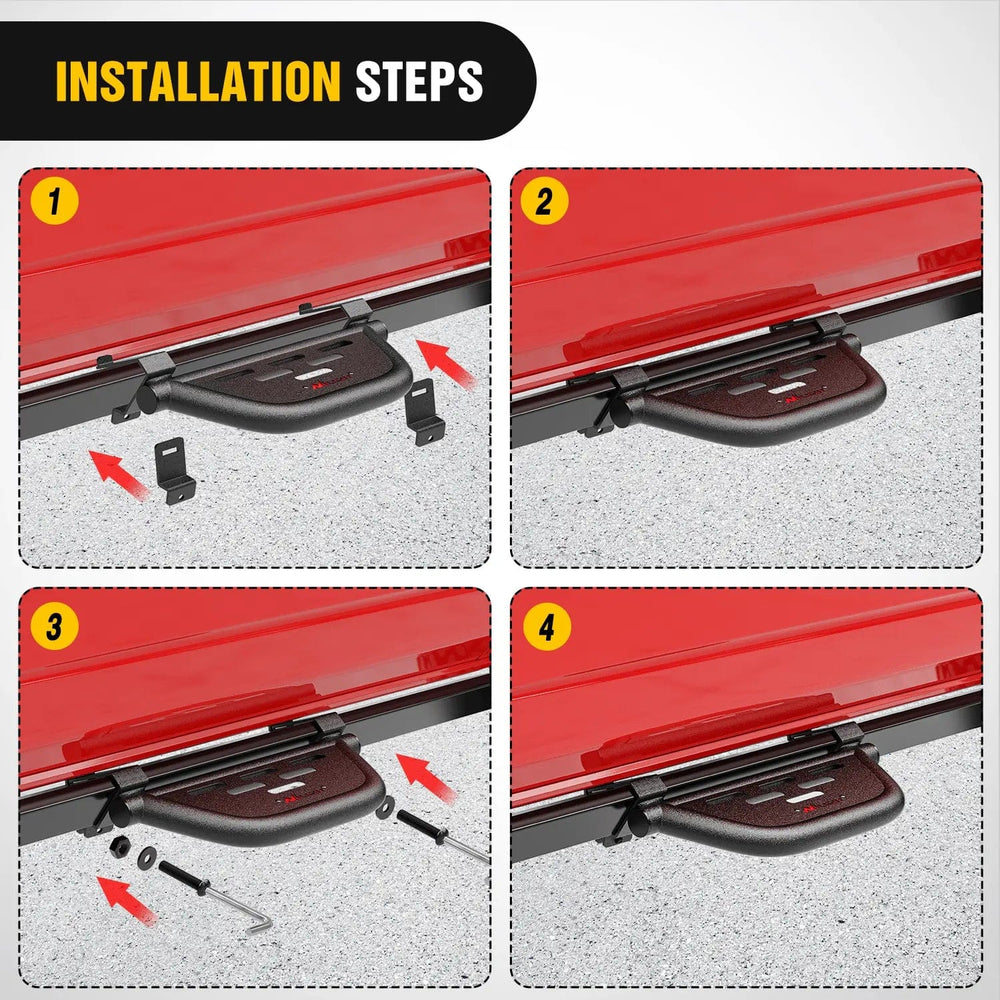 INSTALLATION STEPS

1

2

3

4