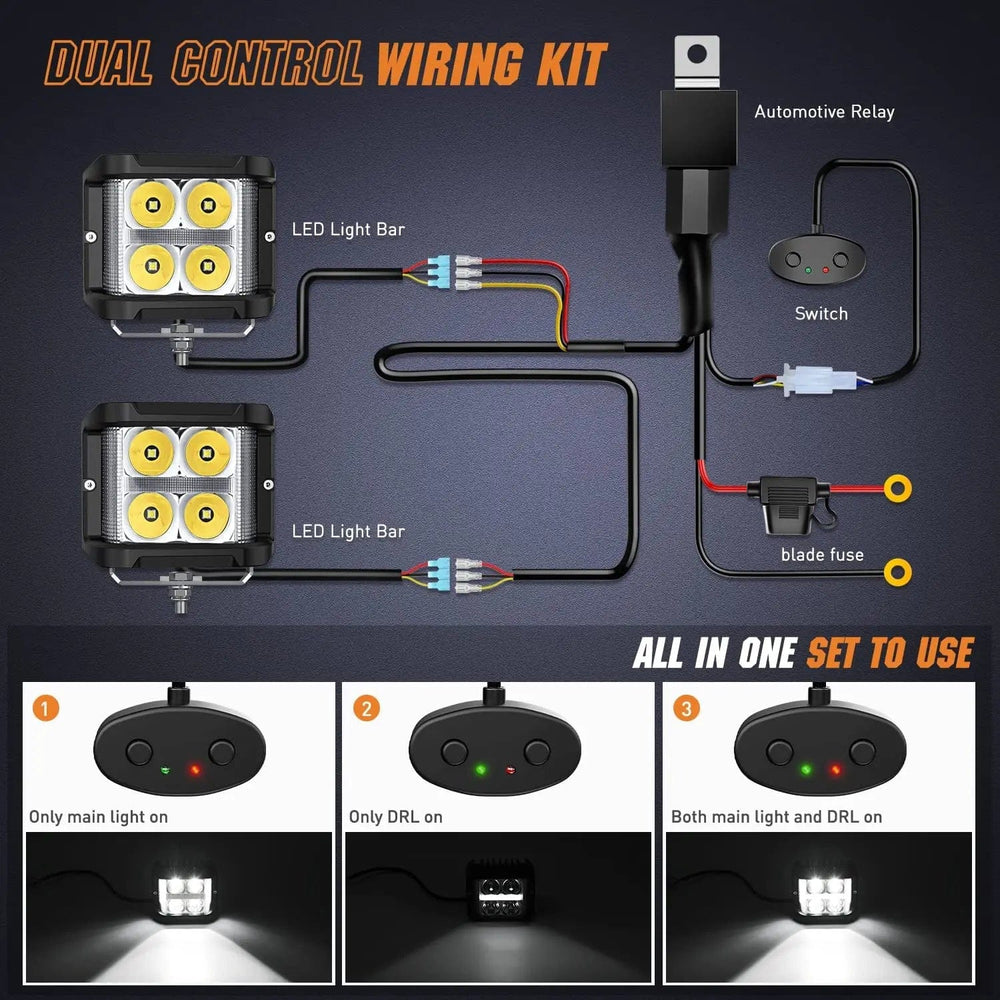 DUAL CONTROL WIRING KIT

Automotive Relay

LED Light Bar

Switch

LED Light Bar

blade fuse

ALL IN ONE SET TO USE

1

Only main light on

2

Only DRL on

3

Both main light and DRL on