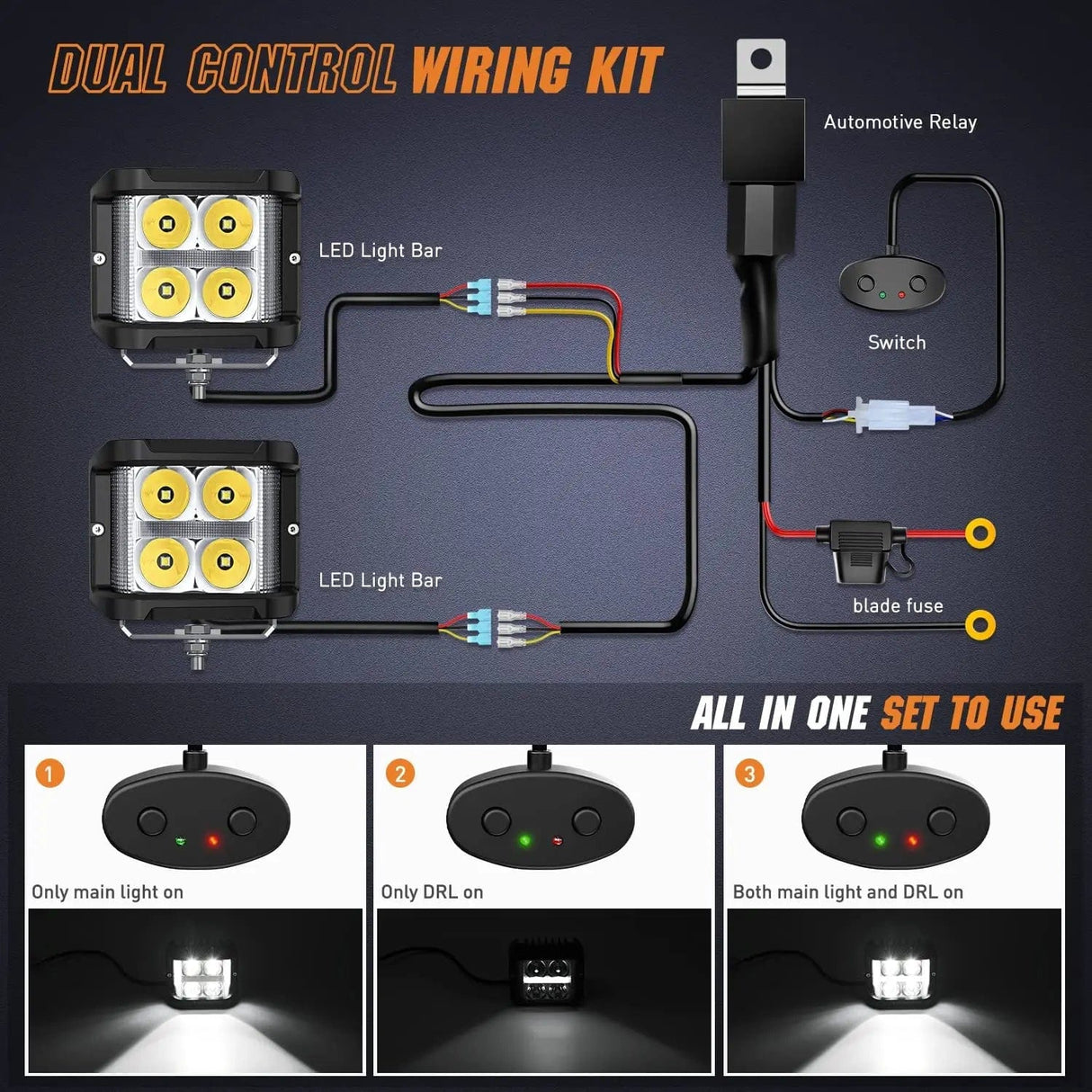 DUAL CONTROL WIRING KIT

Automotive Relay

LED Light Bar

Switch

LED Light Bar

blade fuse

ALL IN ONE SET TO USE

1
Only main light on

2
Only DRL on

3
Both main light and DRL on