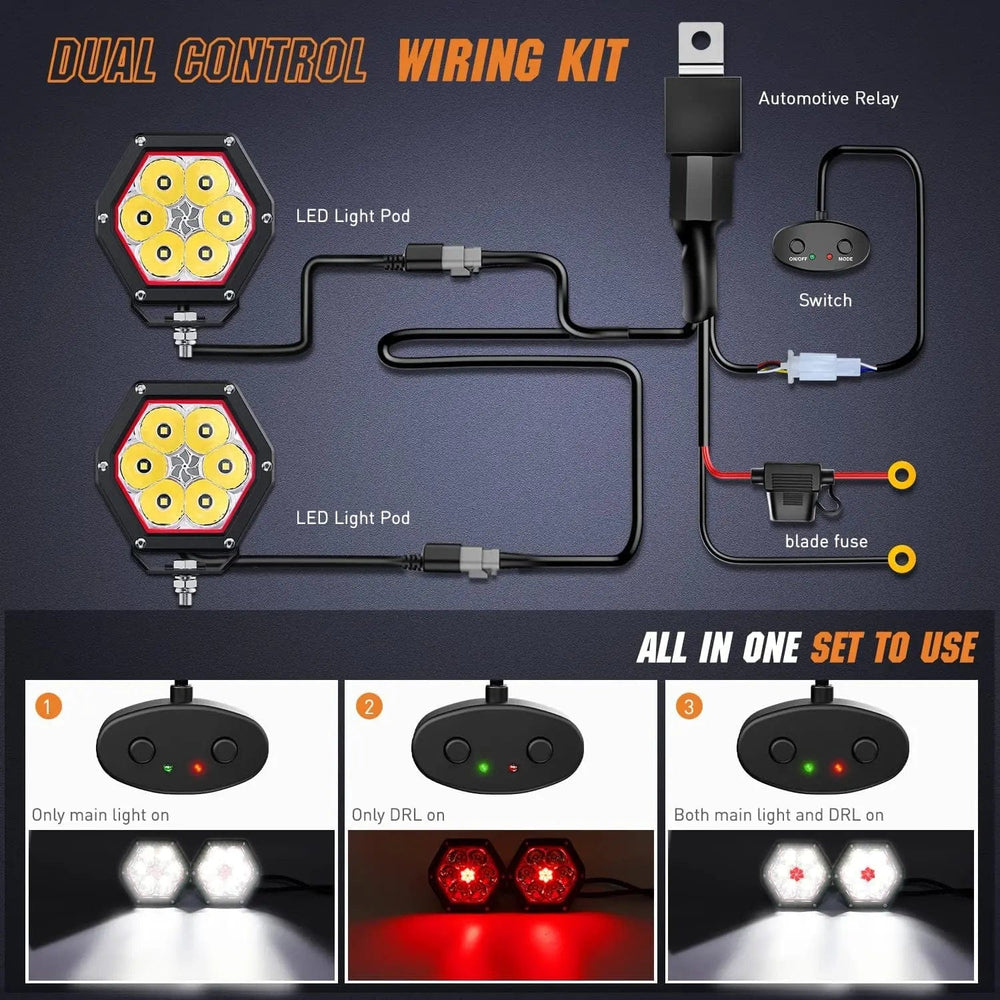 DUAL CONTROL WIRING KIT

Automotive Relay

LED Light Pod

ON/OFF MODE

Switch

LED Light Pod

blade fuse

ALL IN ONE SET TO USE

1

Only main light on

2

Only DRL on

3

Both main light and DRL on