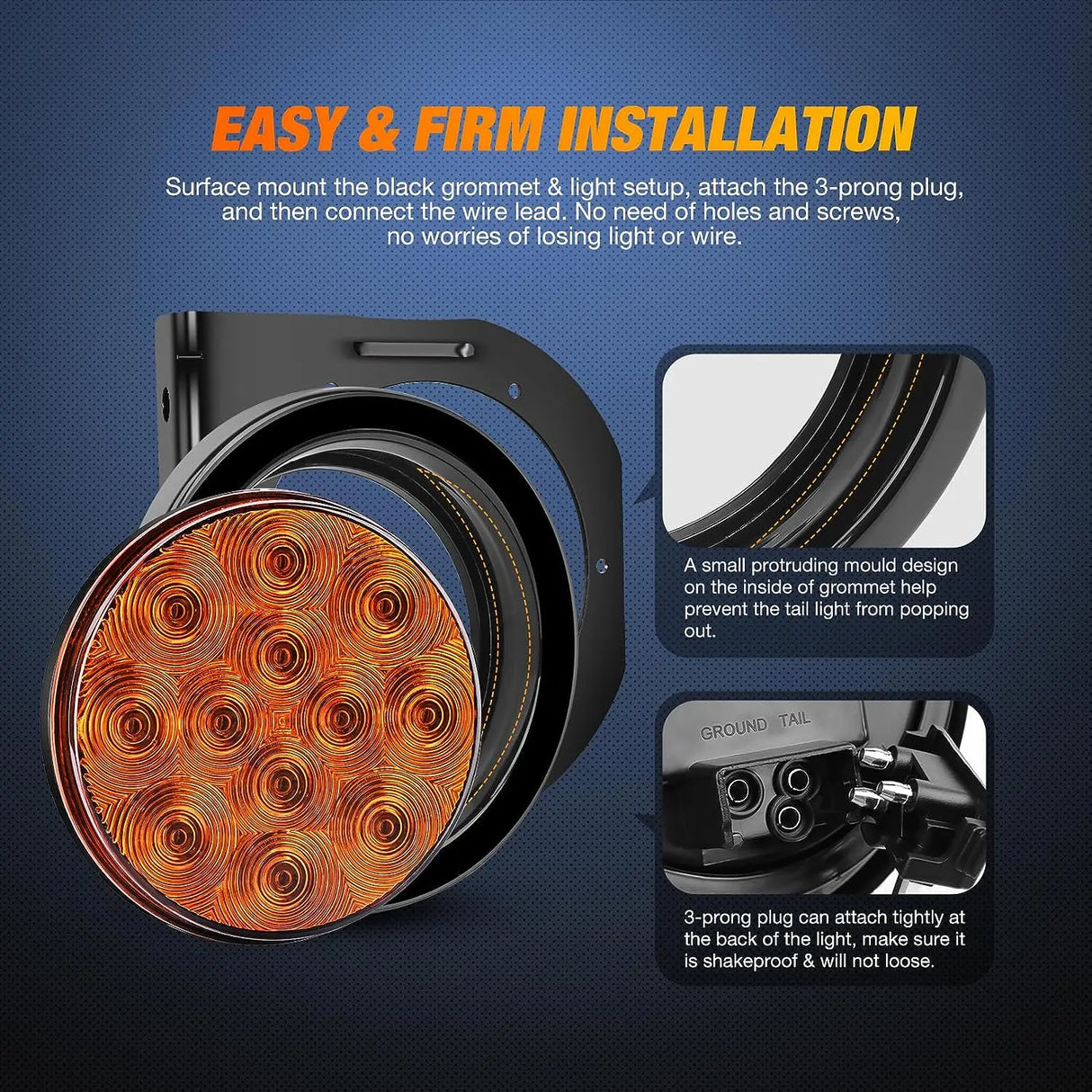 EASY & FIRM INSTALLATION

Surface mount the black grommet & light setup, attach the 3-prong plug, and then connect the wire lead. No need of holes and screws, no worries of losing light or wire.

A small protruding mould design on the inside of grommet help prevent the tail light from popping out.

GROUND TAIL

3-prong plug can attach tightly at the back of the light, make sure it is shakeproof & will not loose.