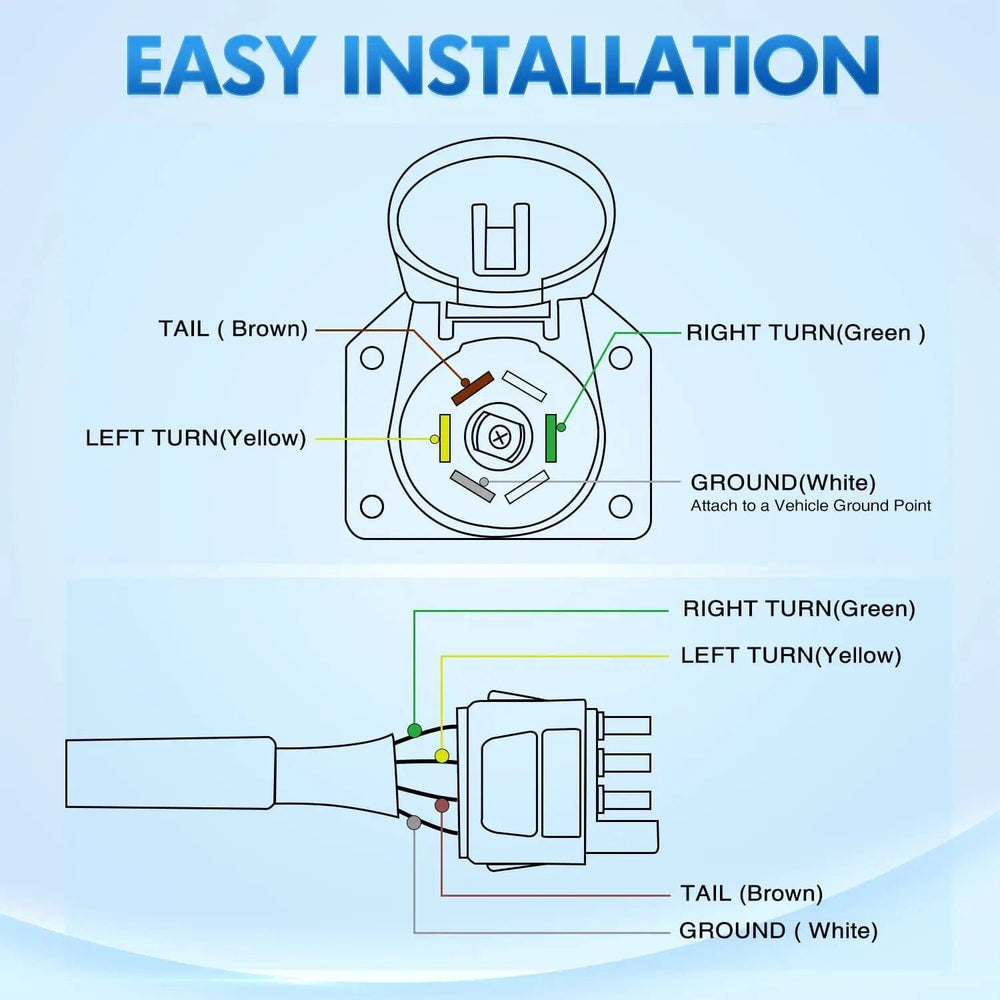 EASY INSTALLATION

TAIL ( Brown)

RIGHT TURN(Green )

LEFT TURN(Yellow)

GROUND(White)
Attach to a Vehicle Ground Point

RIGHT TURN(Green)

LEFT TURN(Yellow)

TAIL (Brown)

GROUND ( White)