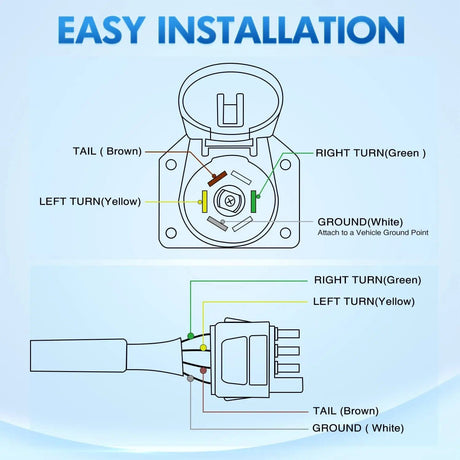 EASY INSTALLATION

TAIL ( Brown)

RIGHT TURN(Green )

LEFT TURN(Yellow)

GROUND(White)
Attach to a Vehicle Ground Point

RIGHT TURN(Green)

LEFT TURN(Yellow)

TAIL (Brown)

GROUND ( White)