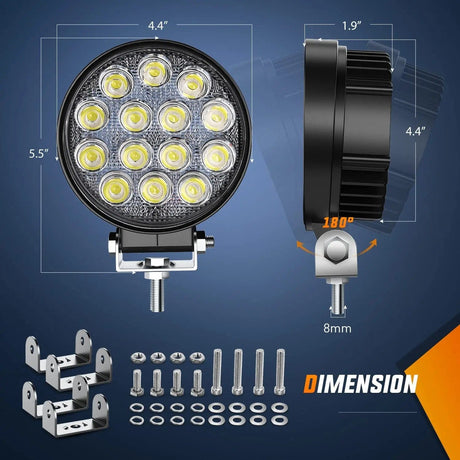 4.4"

5.5"

1.9"

4.4"

180°

8mm

DIMENSION