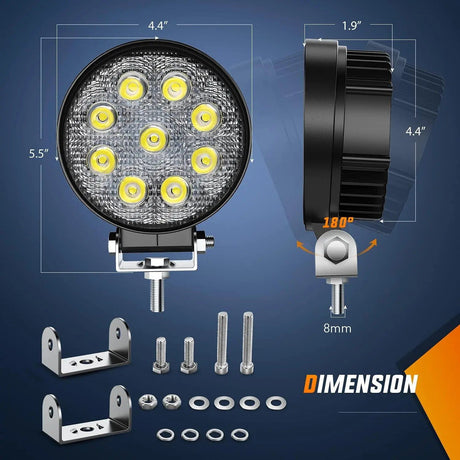 4.4"

5.5"

1.9"

4.4"

180°

8mm

DIMENSION