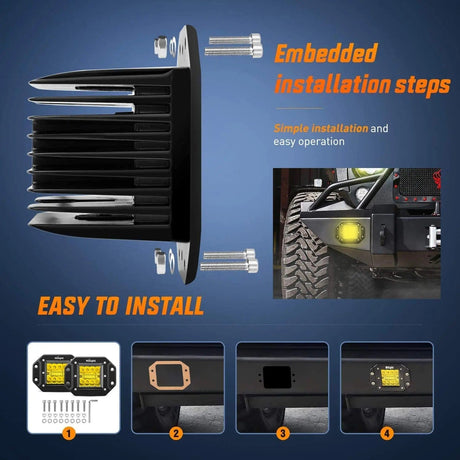 Embedded installation steps

Simple installation and easy operation

EASY TO INSTALL

1

2

3

4