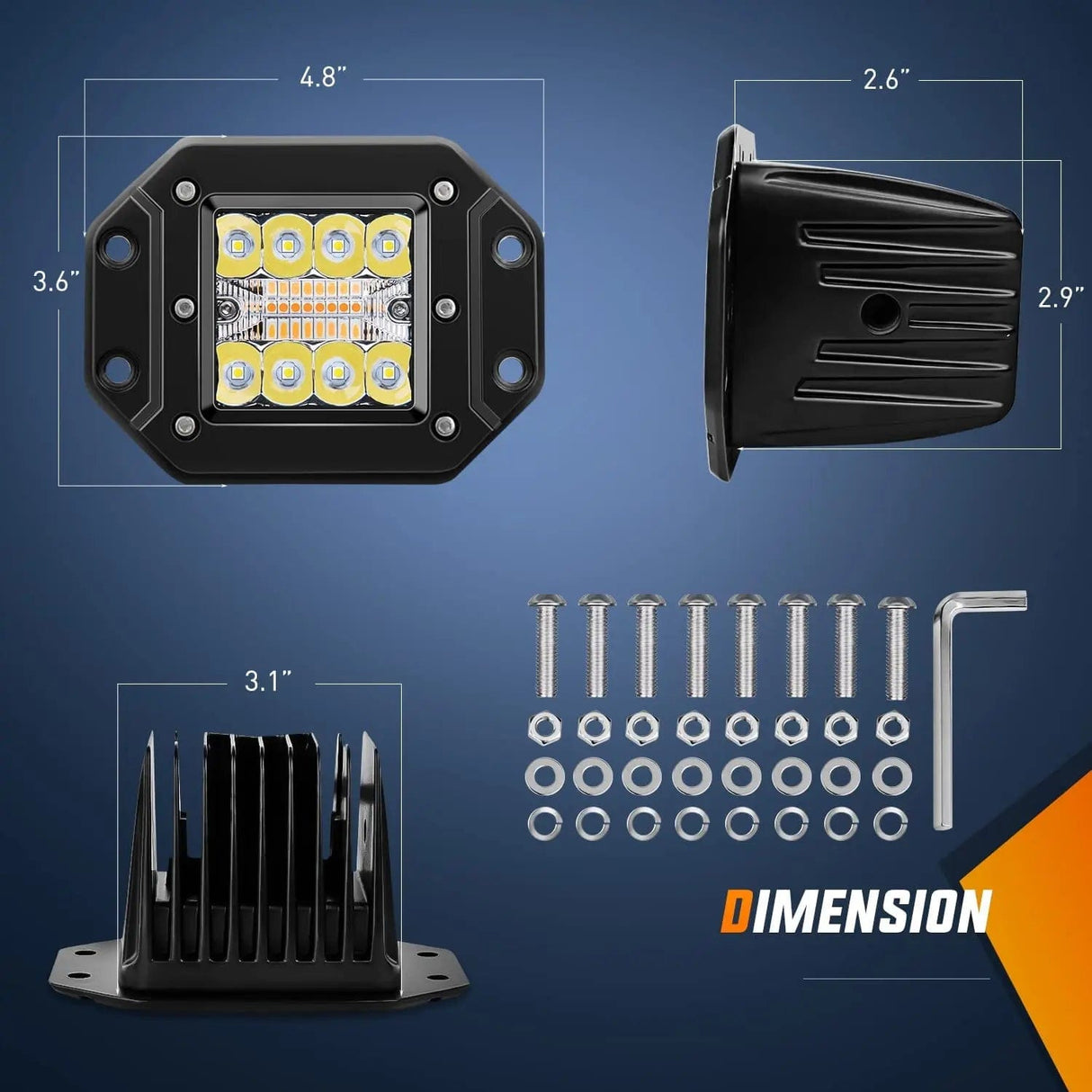 4.8"

3.6"

2.6"

2.9"

3.1"

DIMENSION