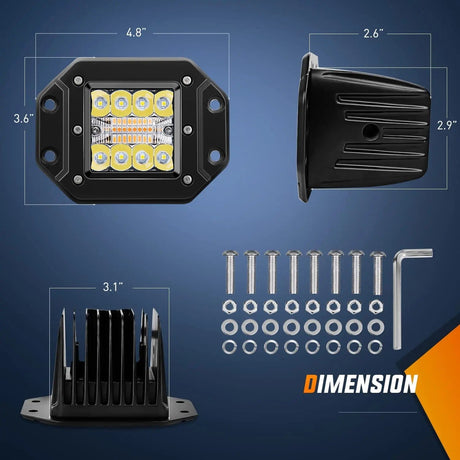 4.8"

2.6"

3.6"

2.9"

3.1"

DIMENSION