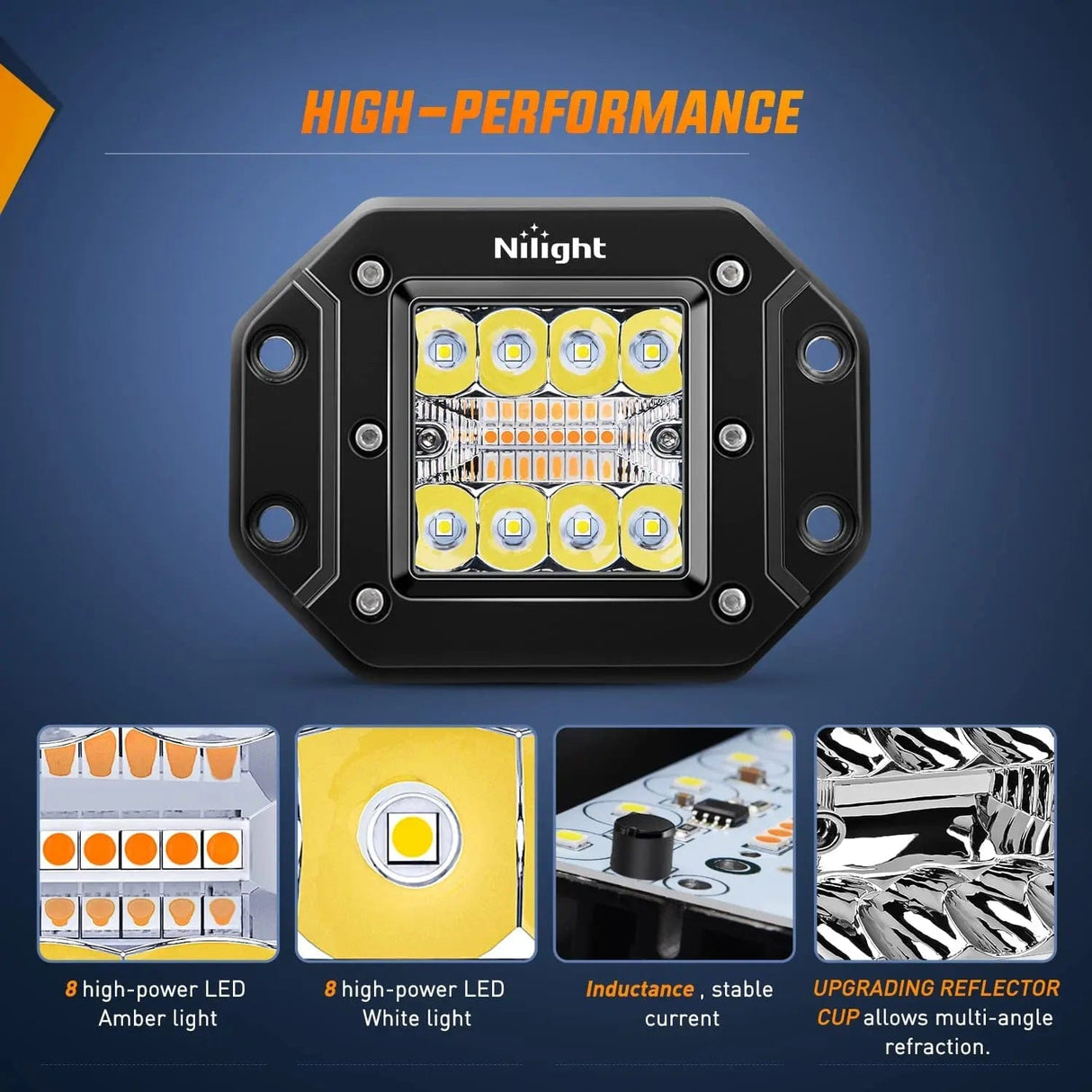 HIGH-PERFORMANCE

Nilight

8 high-power LED Amber light

8 high-power LED White light

Inductance , stable current

UPGRADING REFLECTOR CUP allows multi-angle refraction.