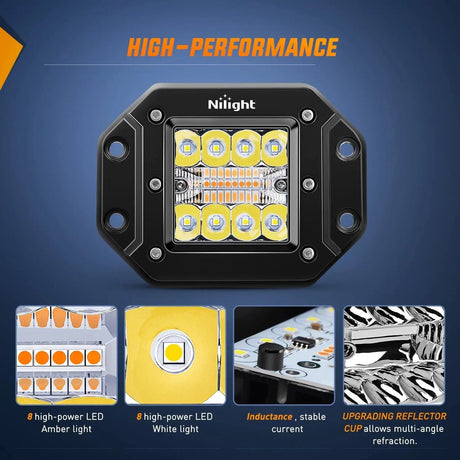 HIGH-PERFORMANCE

Nilight

8 high-power LED Amber light

8 high-power LED White light

Inductance , stable current

UPGRADING REFLECTOR CUP allows multi-angle refraction.