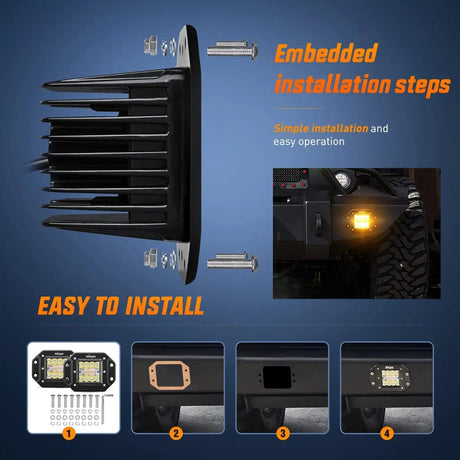 Embedded installation steps

Simple installation and easy operation

EASY TO INSTALL

1

2

3

4