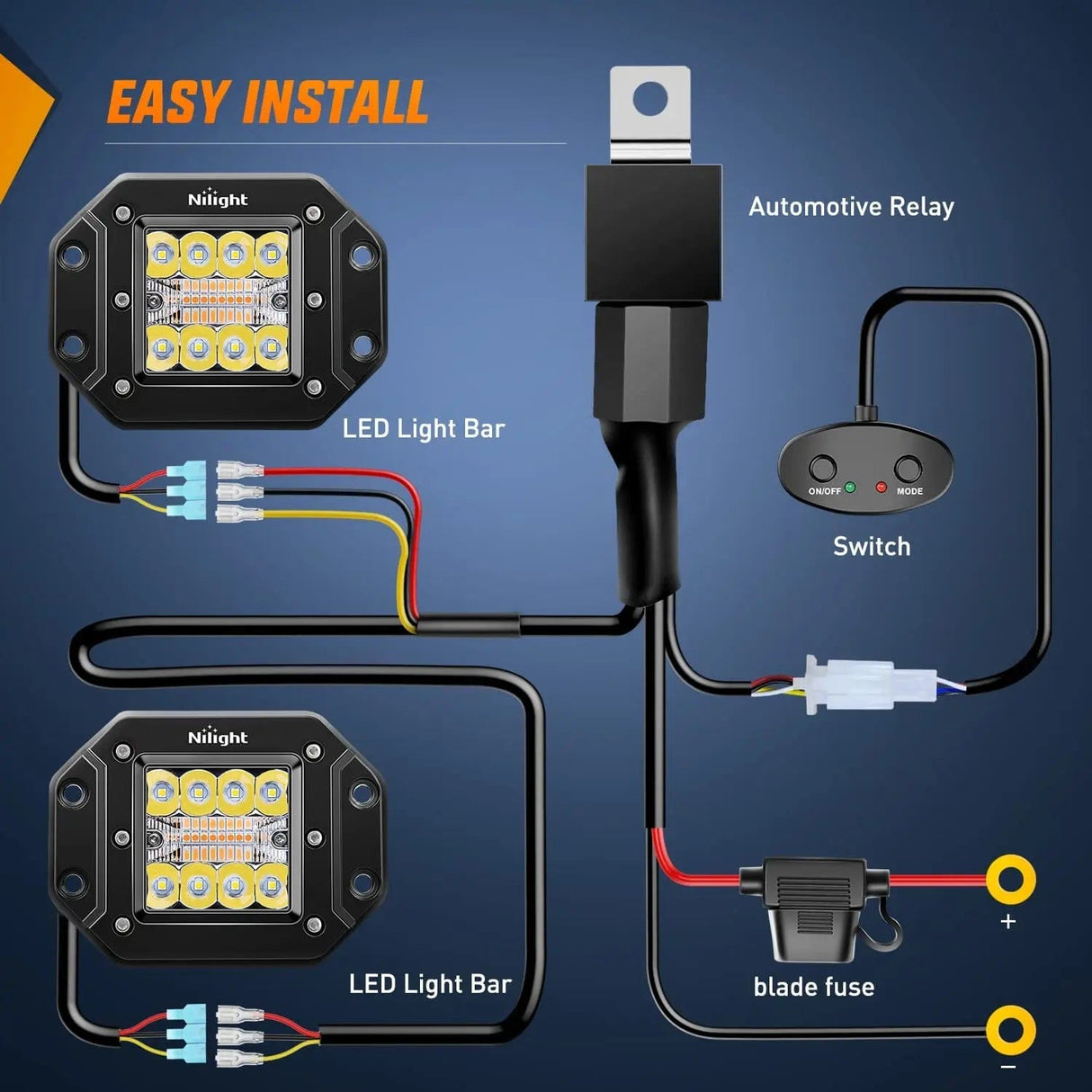 EASY INSTALL

Nilight

Automotive Relay

LED Light Bar

ON/OFF

MODE

Switch

Nilight

LED Light Bar

blade fuse

+

−