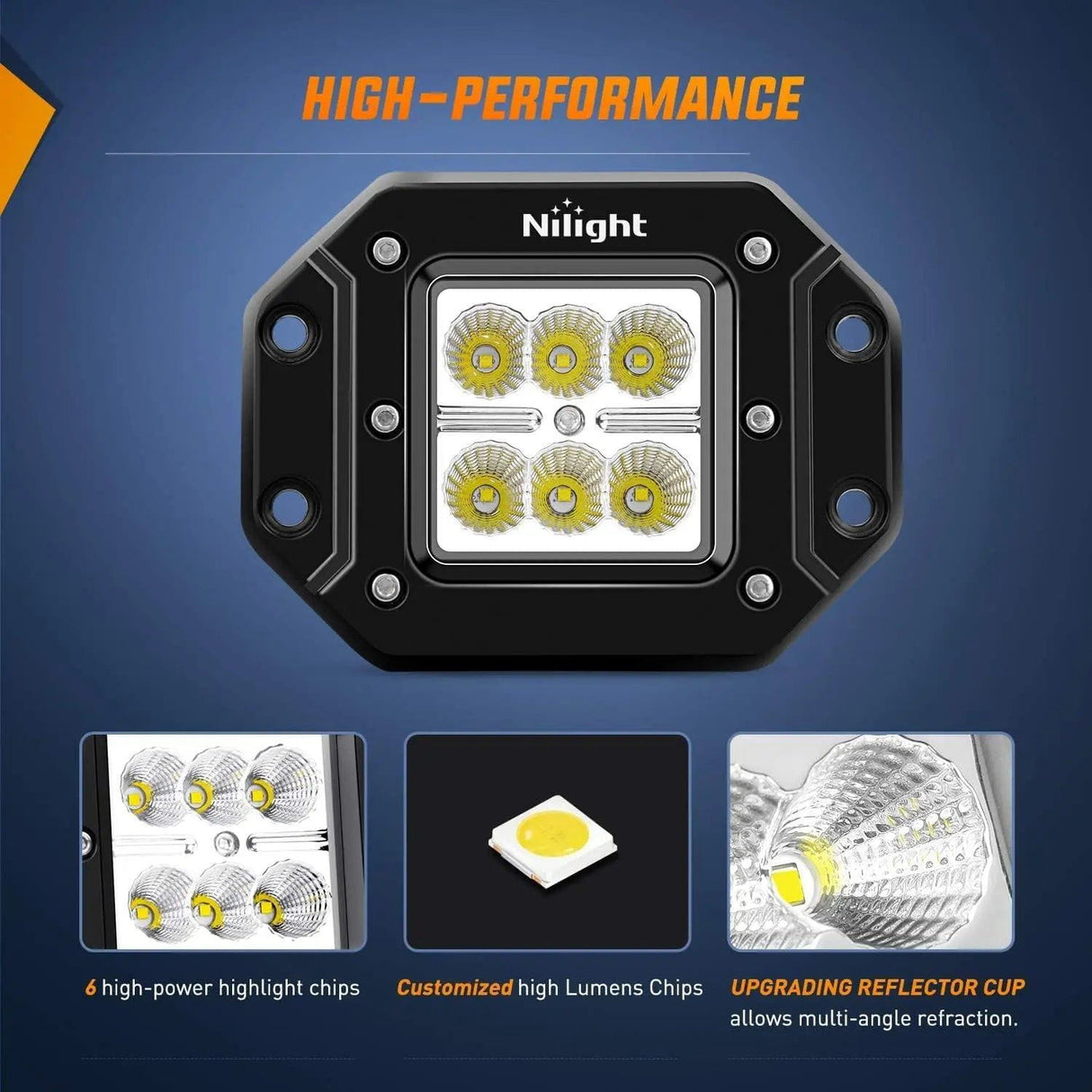 HIGH-PERFORMANCE

Nilight

6 high-power highlight chips

Customized high Lumens Chips

UPGRADING REFLECTOR CUP
allows multi-angle refraction.