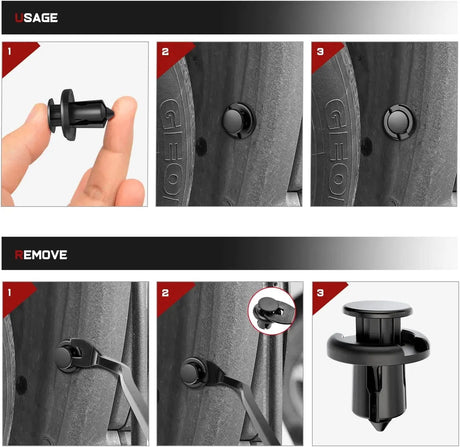 USAGE

1

2

GEO

3

GEO

REMOVE

1

2

3