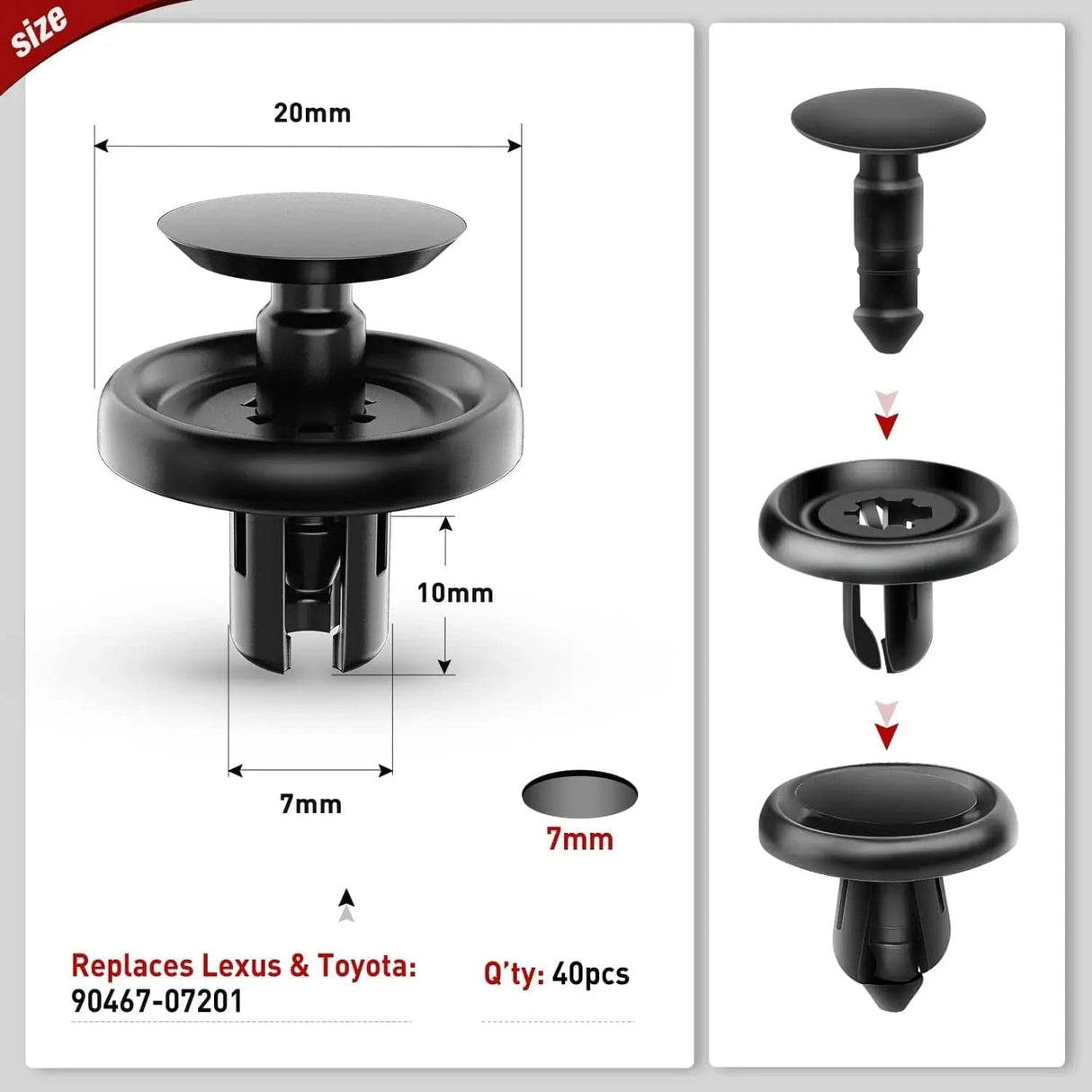 size

20mm

10mm

7mm

7mm

Replaces Lexus & Toyota:
90467-07201

Q'ty: 40pcs