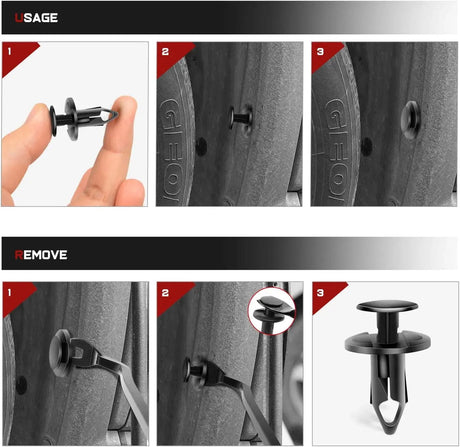 USAGE

1

2

GEO

3

GEO

REMOVE

1

2

3