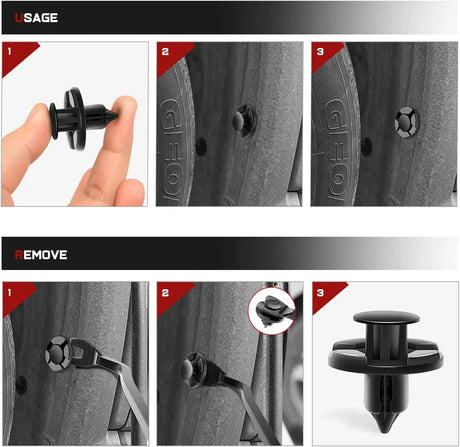 USAGE

1

2

GEO

3

GEO

REMOVE

1

2

3