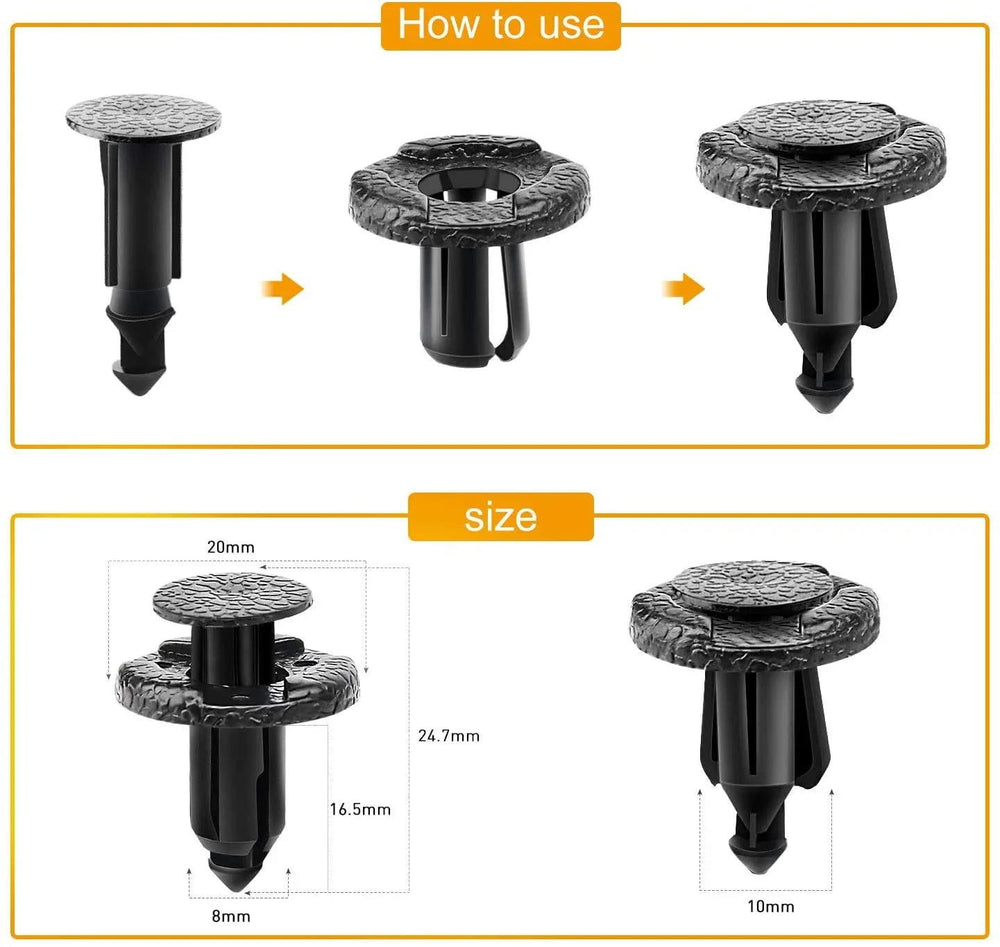 How to use

size

20mm

24.7mm

16.5mm

8mm

10mm