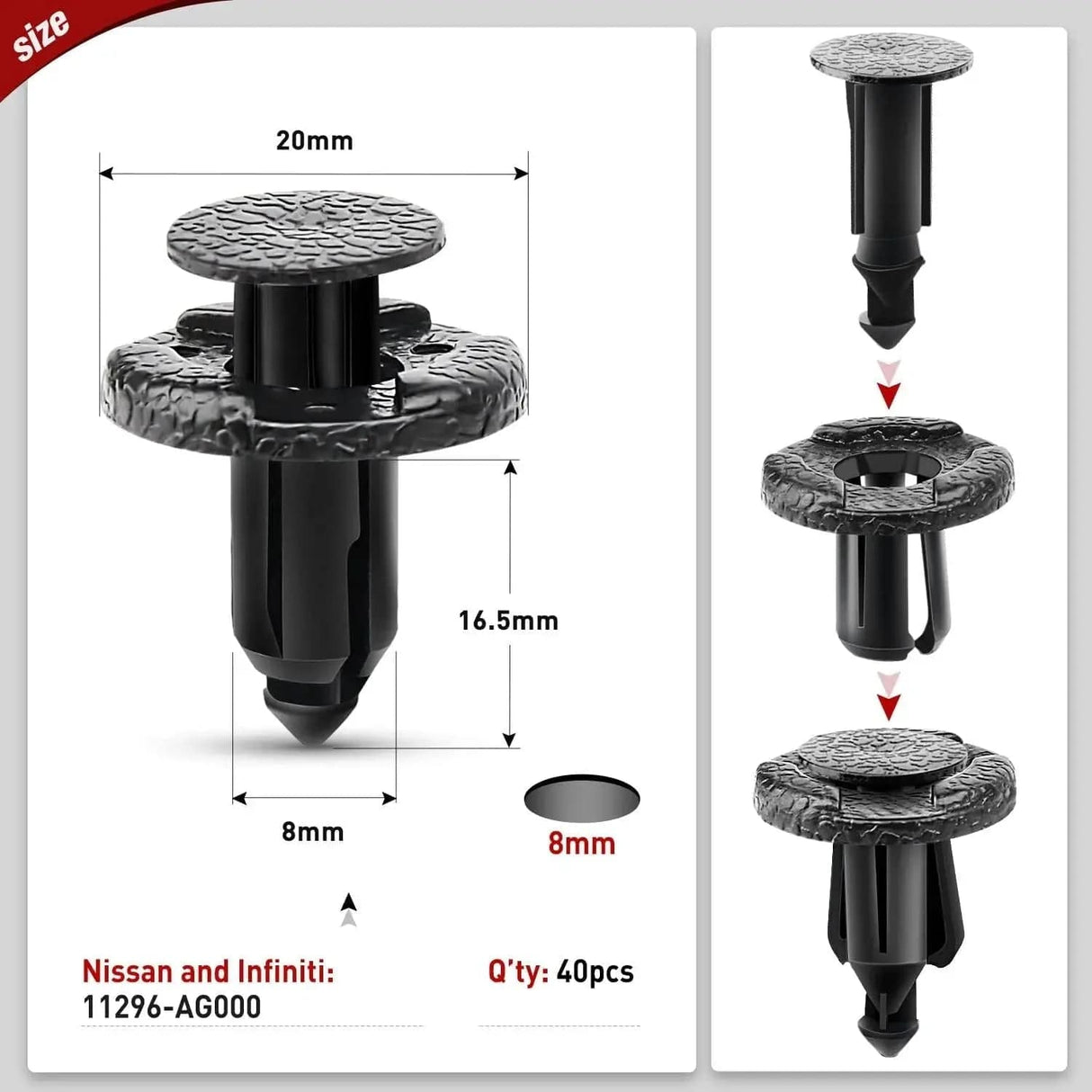 size

20mm

16.5mm

8mm

8mm

Nissan and Infiniti:
11296-AG000

Q'ty: 40pcs