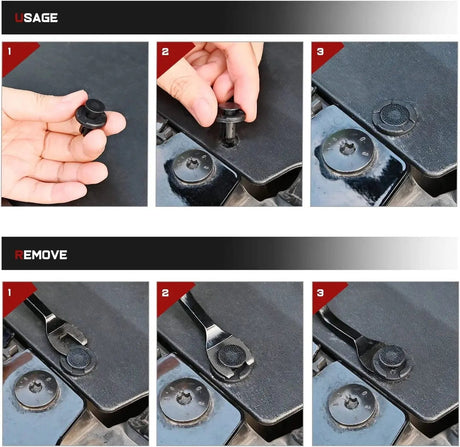 USAGE

1

2

3

REMOVE

1

2

3