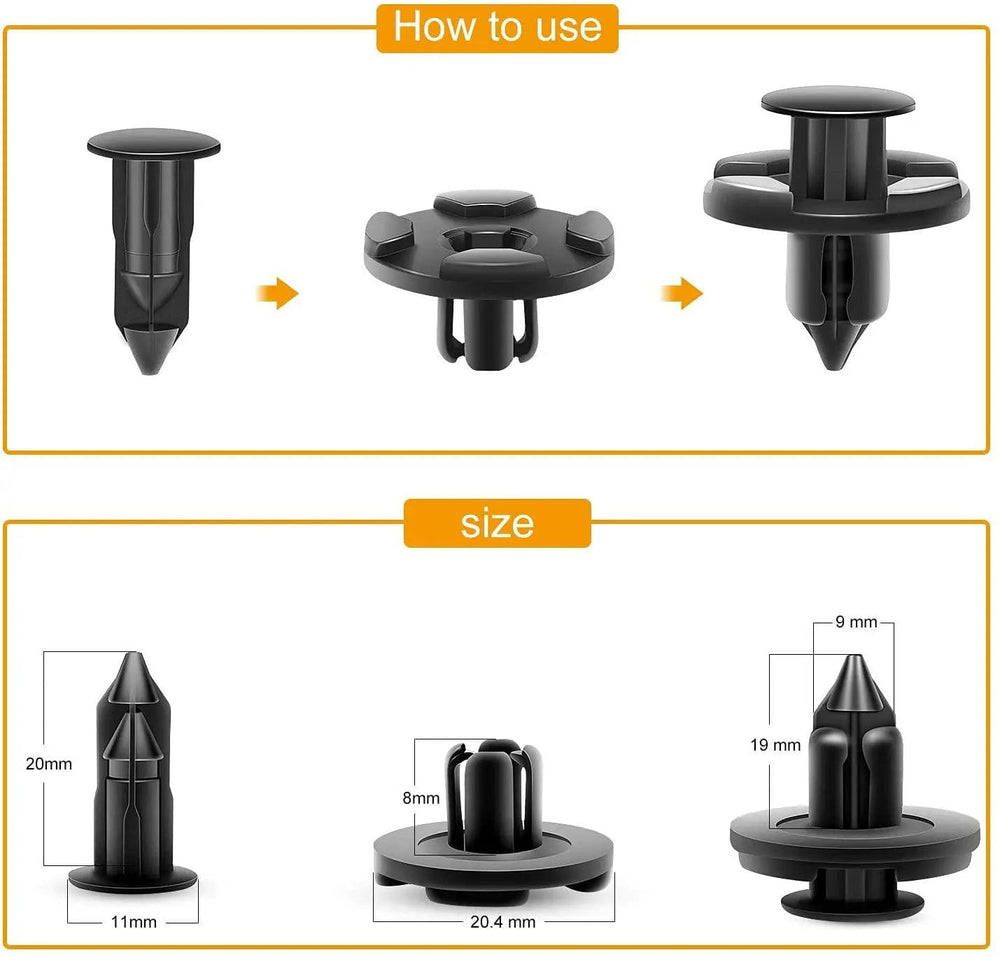 How to use

size

20mm

11mm

8mm

20.4 mm

9 mm

19 mm