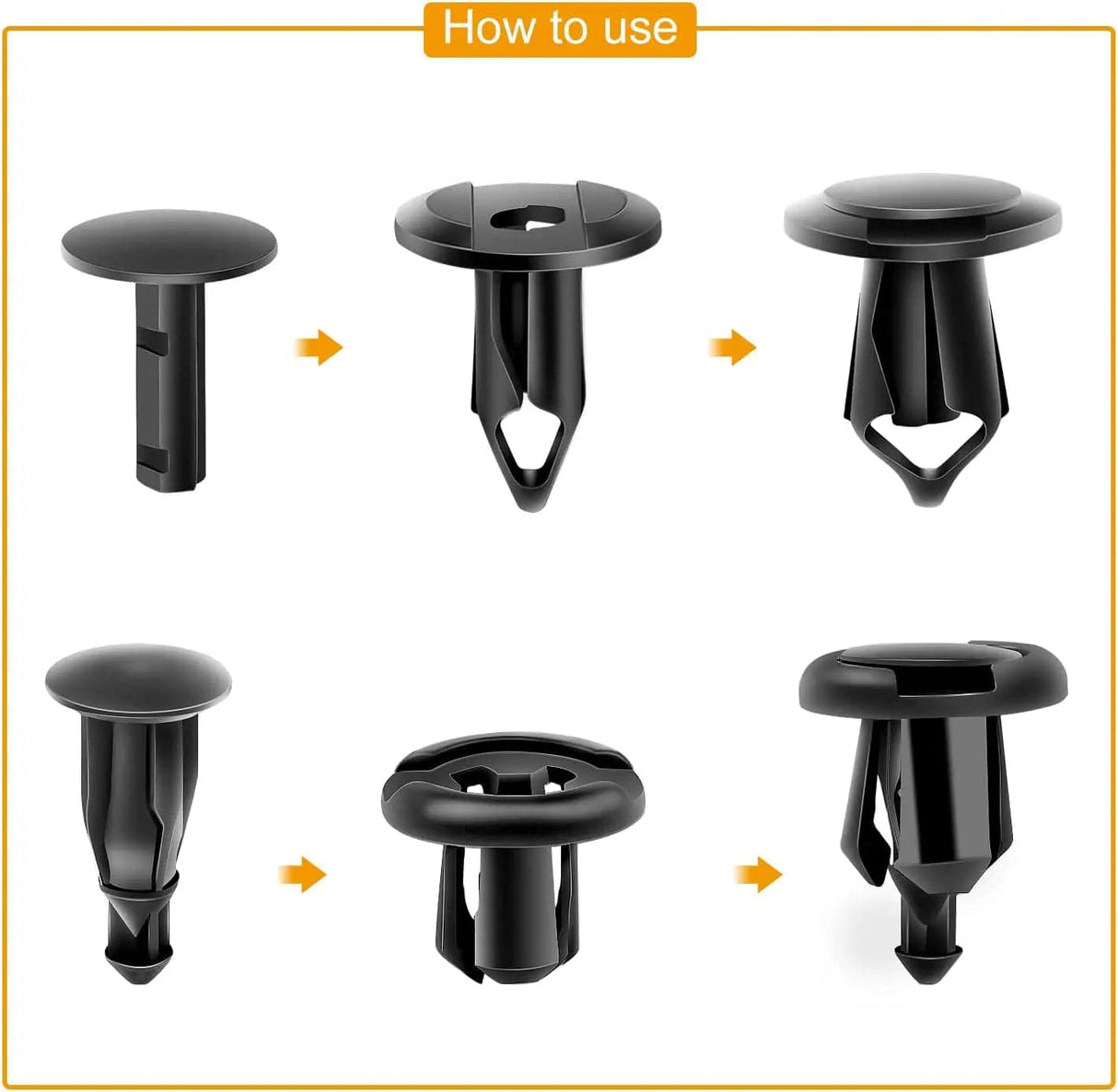 How to use