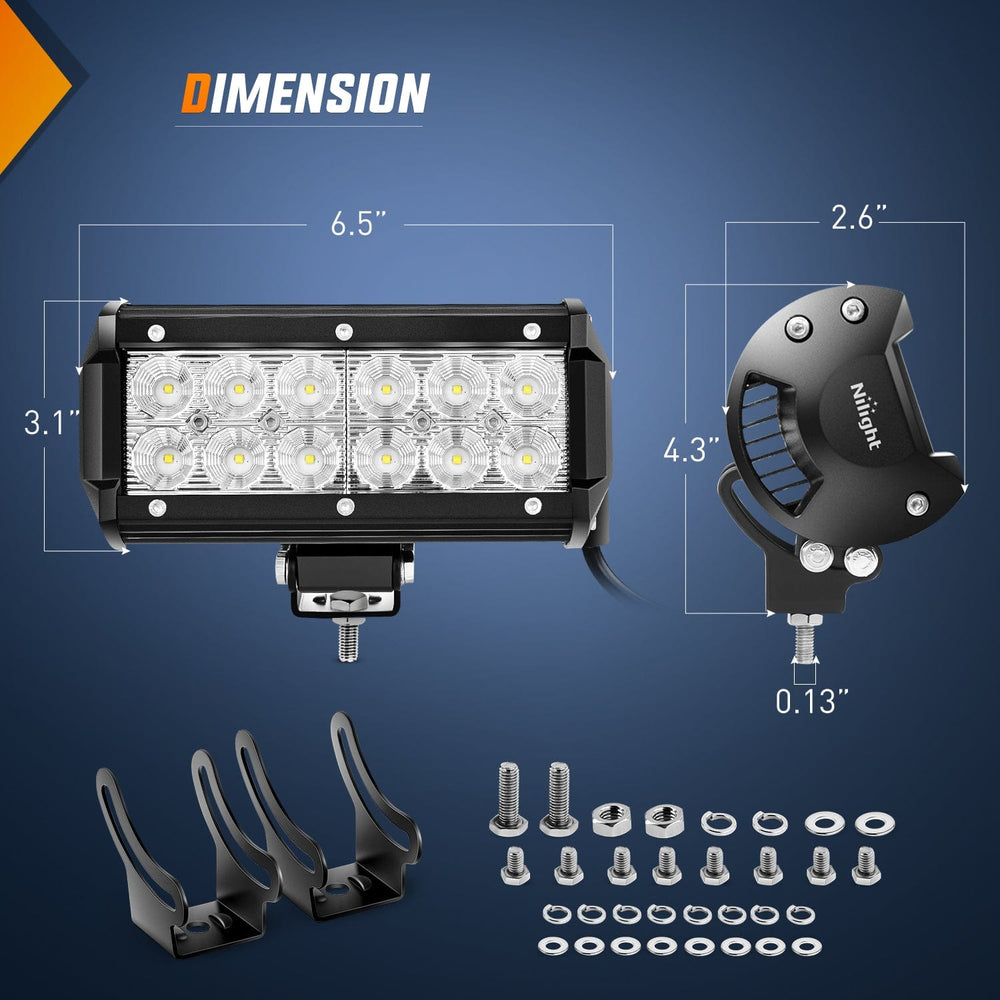 DIMENSION

6.5"

3.1"

2.6"

4.3"

Nilight

0.13"