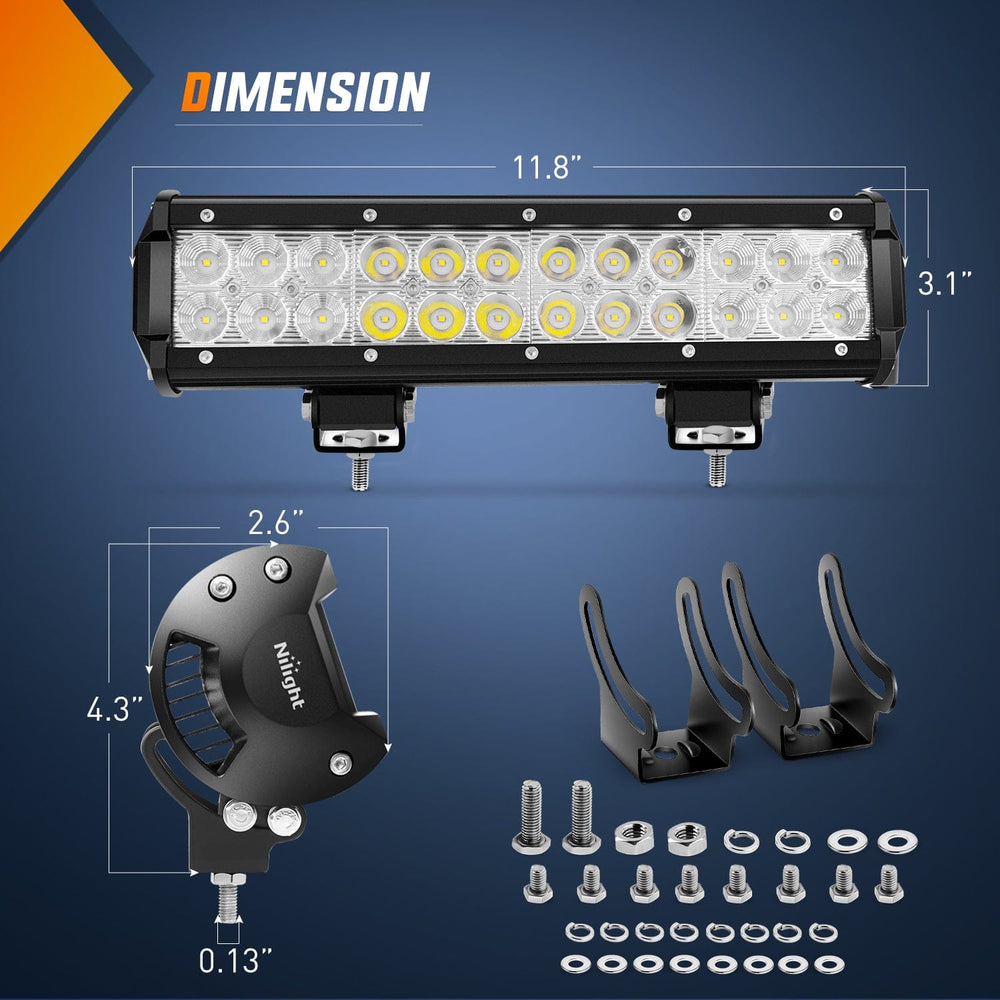 DIMENSION

11.8"

3.1"

2.6"

4.3"

Nilight

0.13"