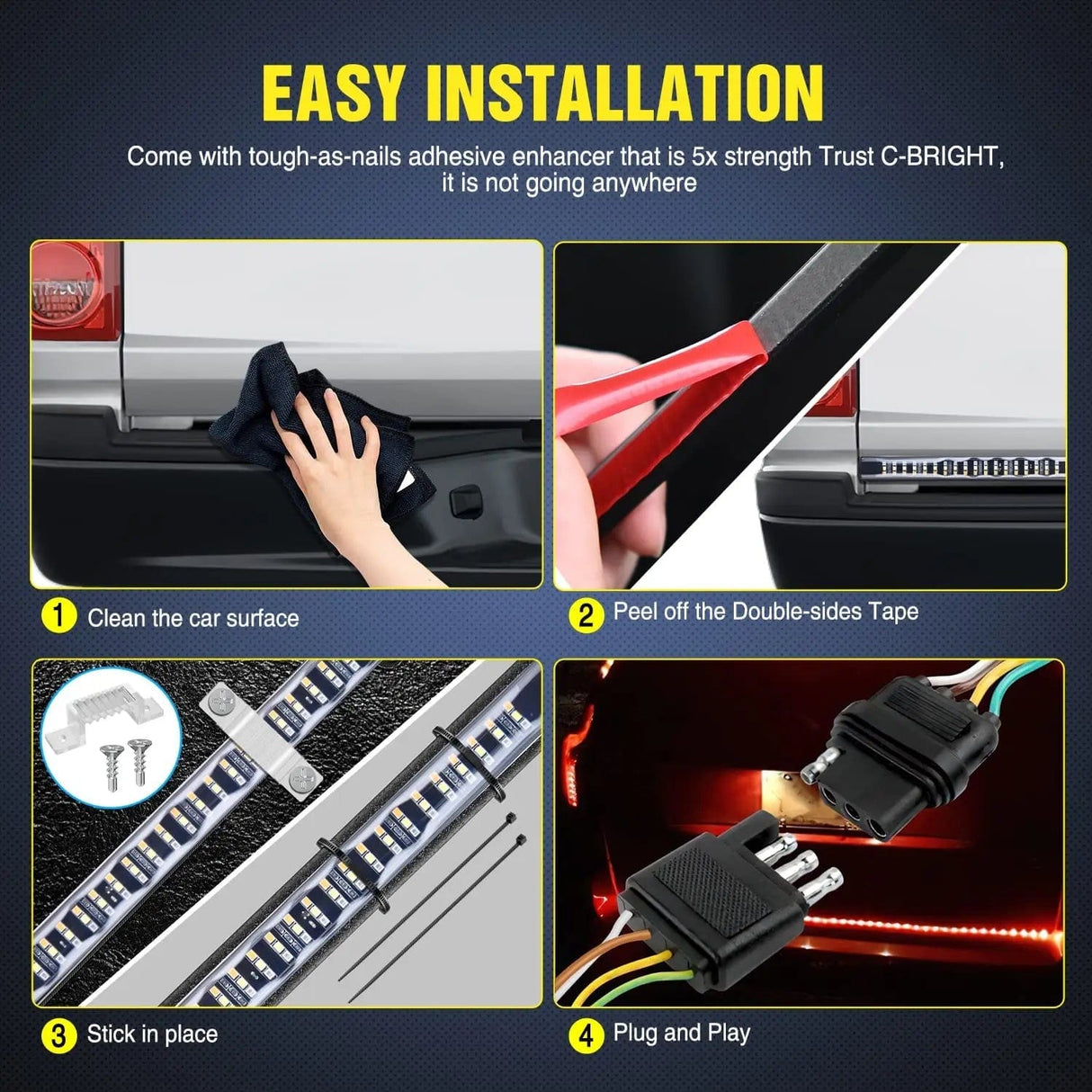 EASY INSTALLATION

Come with tough-as-nails adhesive enhancer that is 5x strength Trust C-BRIGHT, it is not going anywhere

1 Clean the car surface

2 Peel off the Double-sides Tape

3 Stick in place

4 Plug and Play