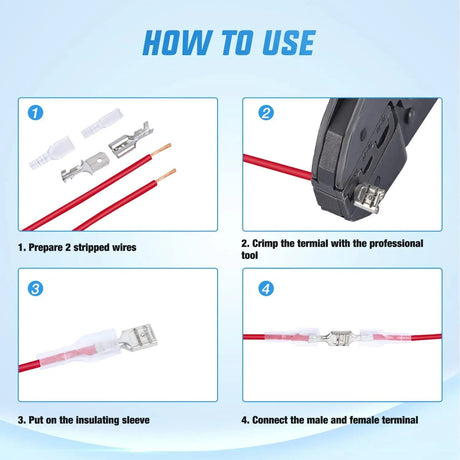 HOW TO USE

1

1. Prepare 2 stripped wires

2

2. Crimp the termial with the professional tool

3

3. Put on the insulating sleeve

4

4. Connect the male and female terminal