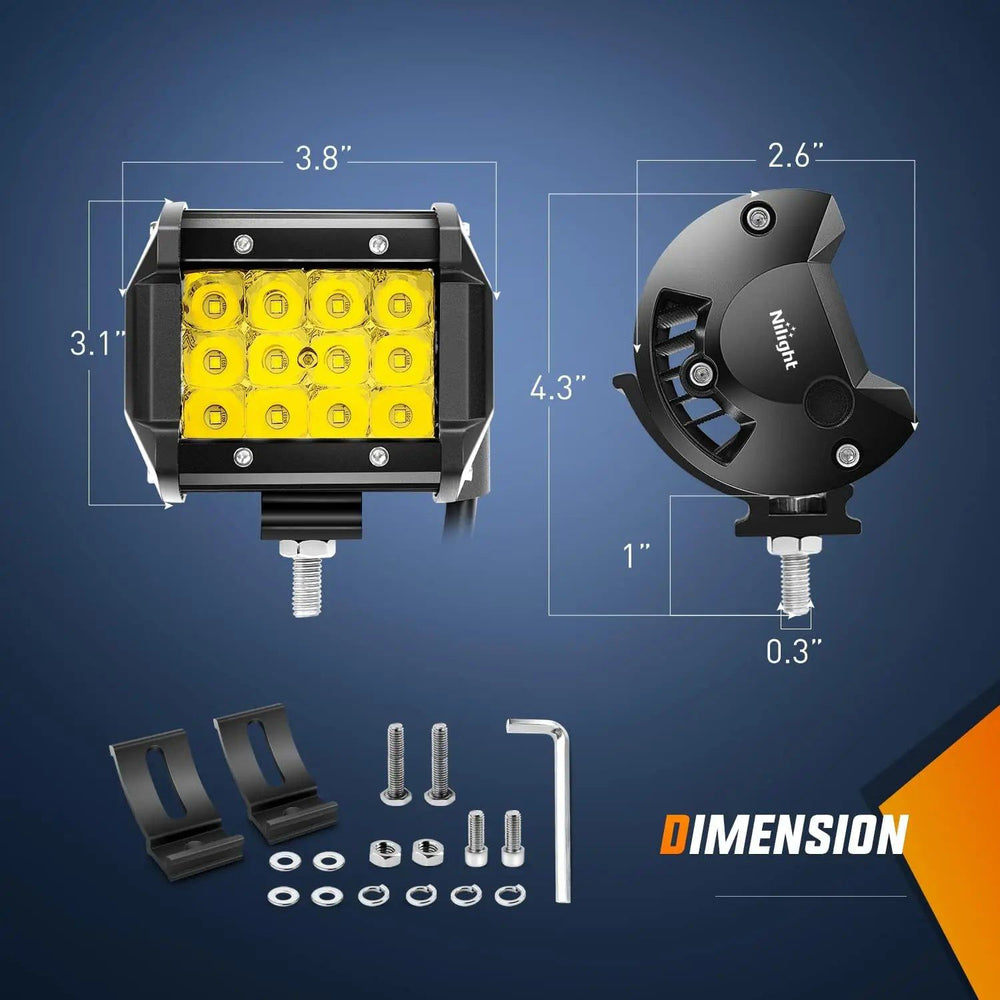 3.8"

3.1"

2.6"

Nilight

4.3"

1"

0.3"

DIMENSION