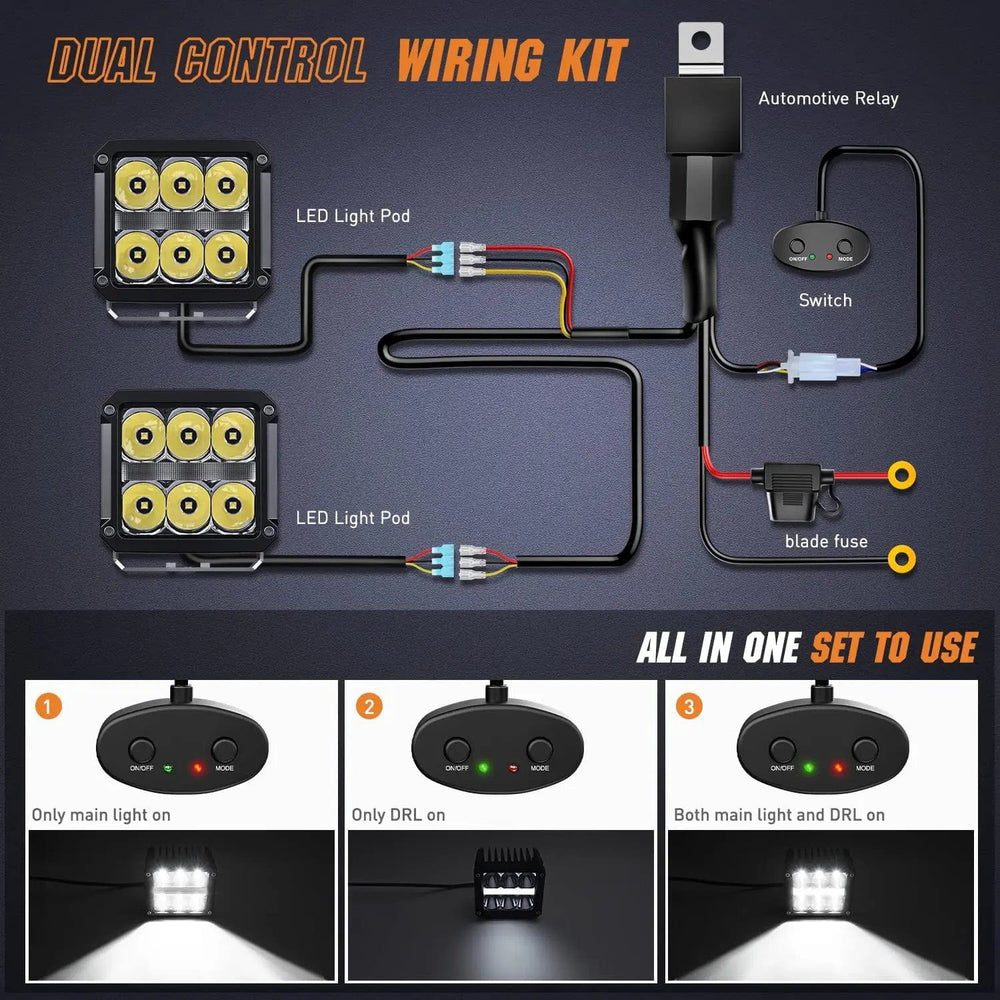 DUAL CONTROL WIRING KIT

Automotive Relay

LED Light Pod

ON/OFF MODE

Switch

LED Light Pod

blade fuse

ALL IN ONE SET TO USE

1

ON/OFF MODE

Only main light on

2

ON/OFF MODE

Only DRL on

3

ON/OFF MODE

Both main light and DRL on