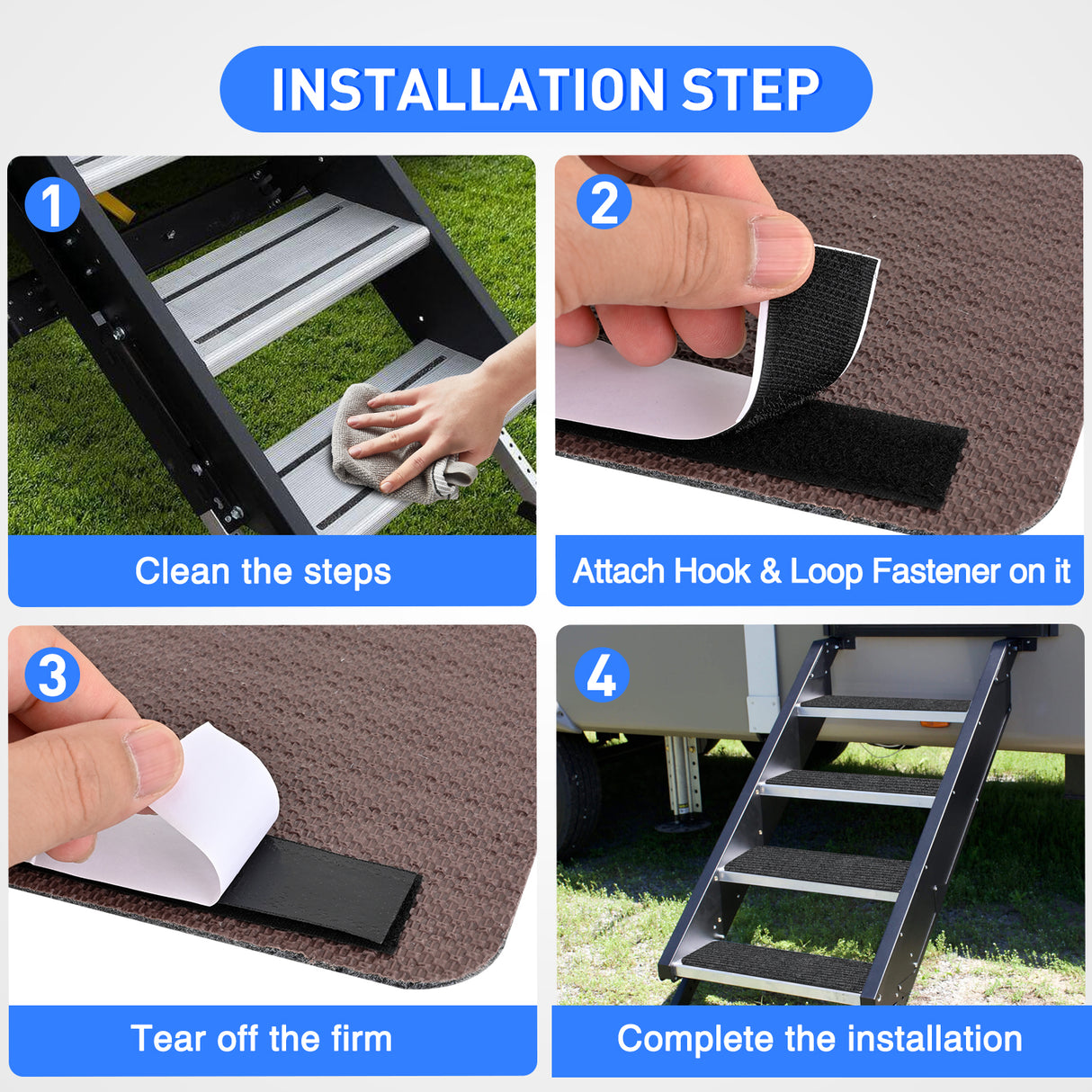 INSTALLATION STEP

1

Clean the steps

2

Attach Hook & Loop Fastener on it

3

Tear off the firm

4

Complete the installation