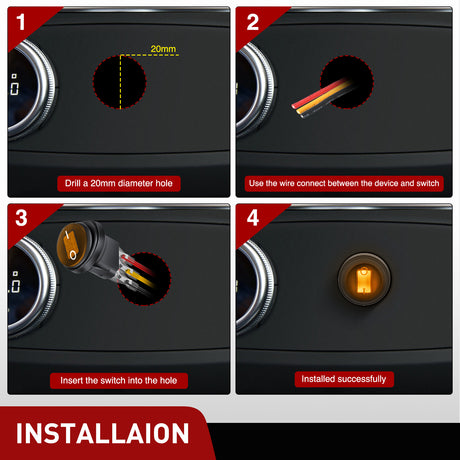 1

20mm

Drill a 20mm diameter hole

2

Use the wire connect between the device and switch

3

Insert the switch into the hole

4

Installed successfully

INSTALLAION