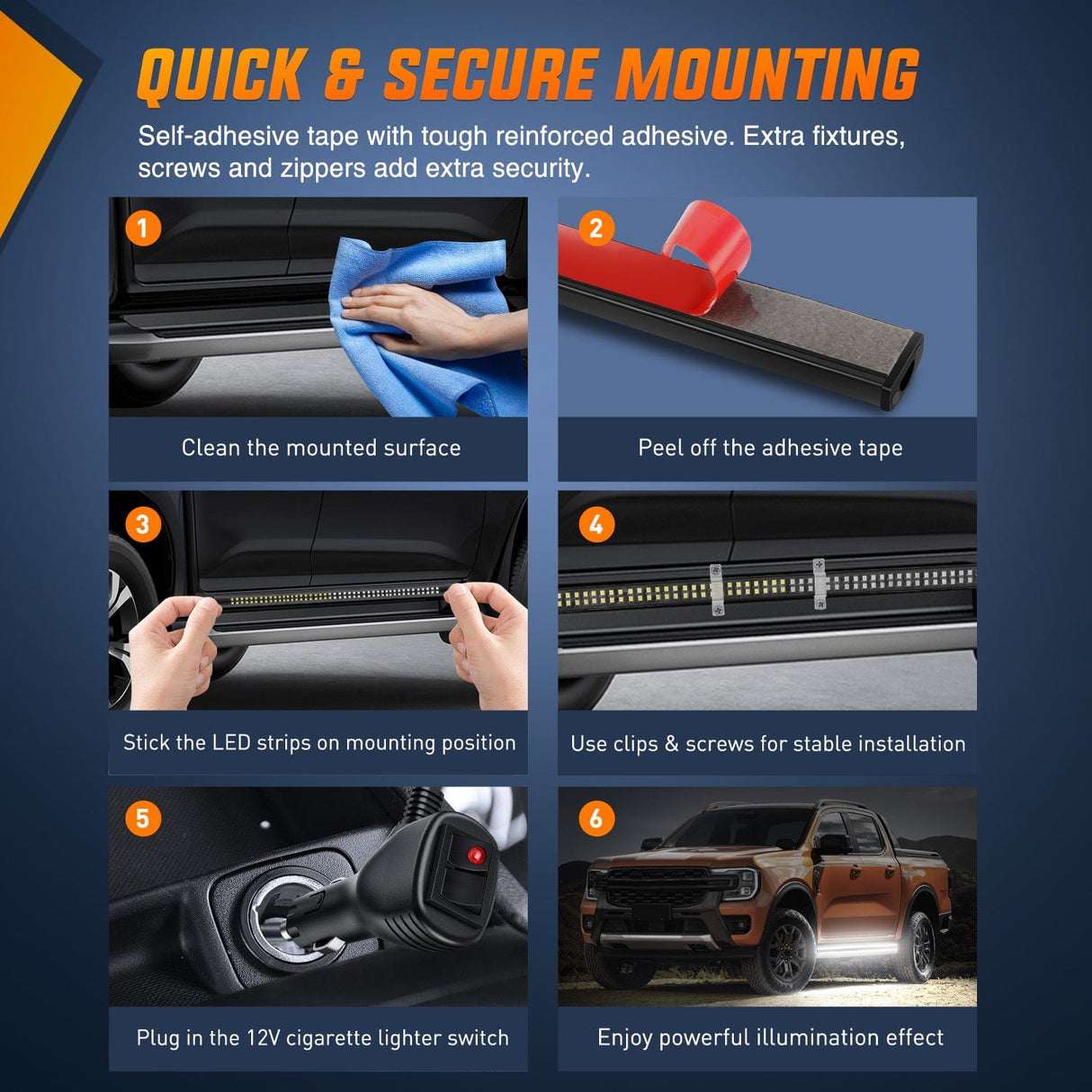 QUICK & SECURE MOUNTING

Self-adhesive tape with tough reinforced adhesive. Extra fixtures, screws and zippers add extra security.

1

Clean the mounted surface

2

Peel off the adhesive tape

3

Stick the LED strips on mounting position

4

Use clips & screws for stable installation

5

Plug in the 12V cigarette lighter switch

6

Enjoy powerful illumination effect