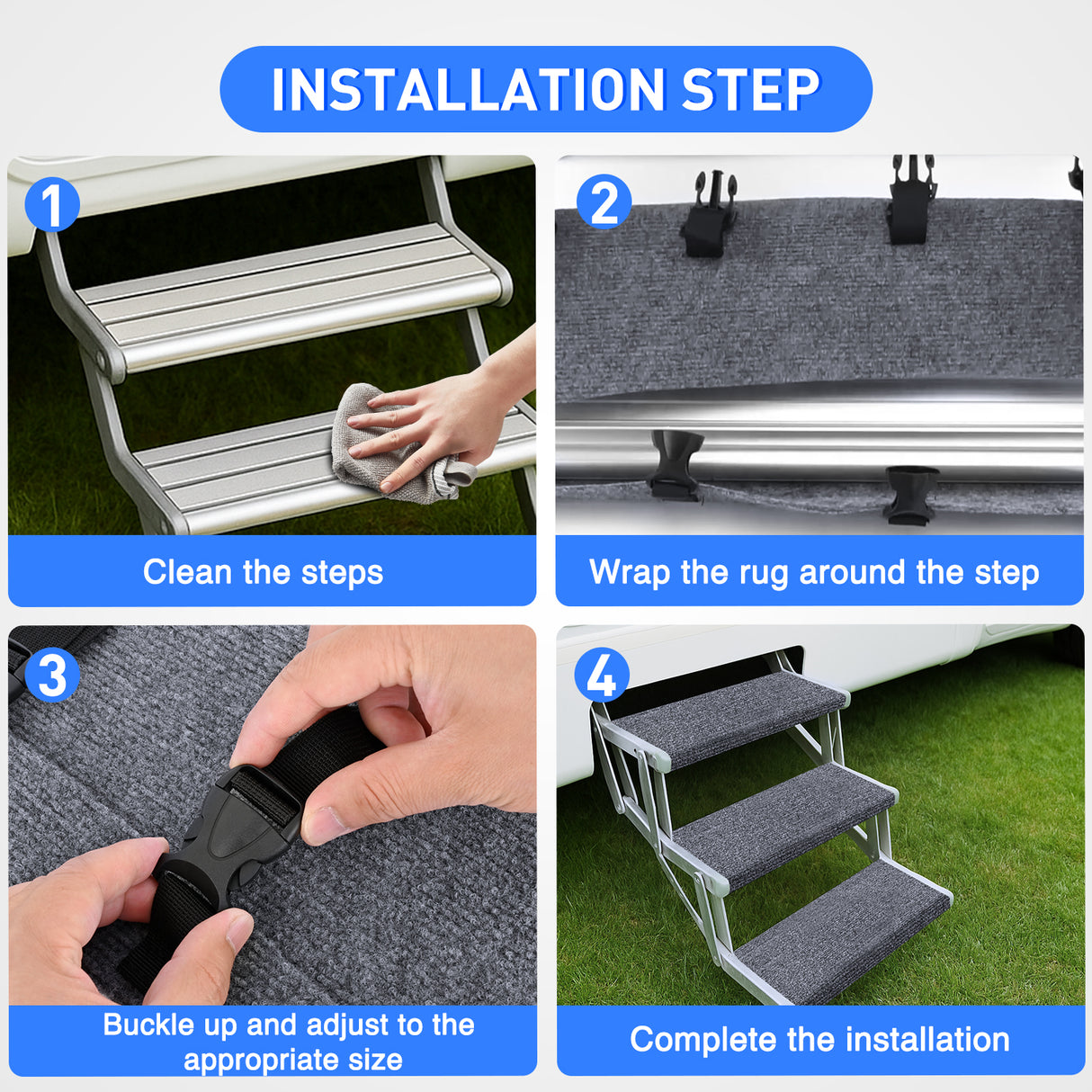 INSTALLATION STEP

1

Clean the steps

2

Wrap the rug around the step

3

Buckle up and adjust to the appropriate size

4

Complete the installation