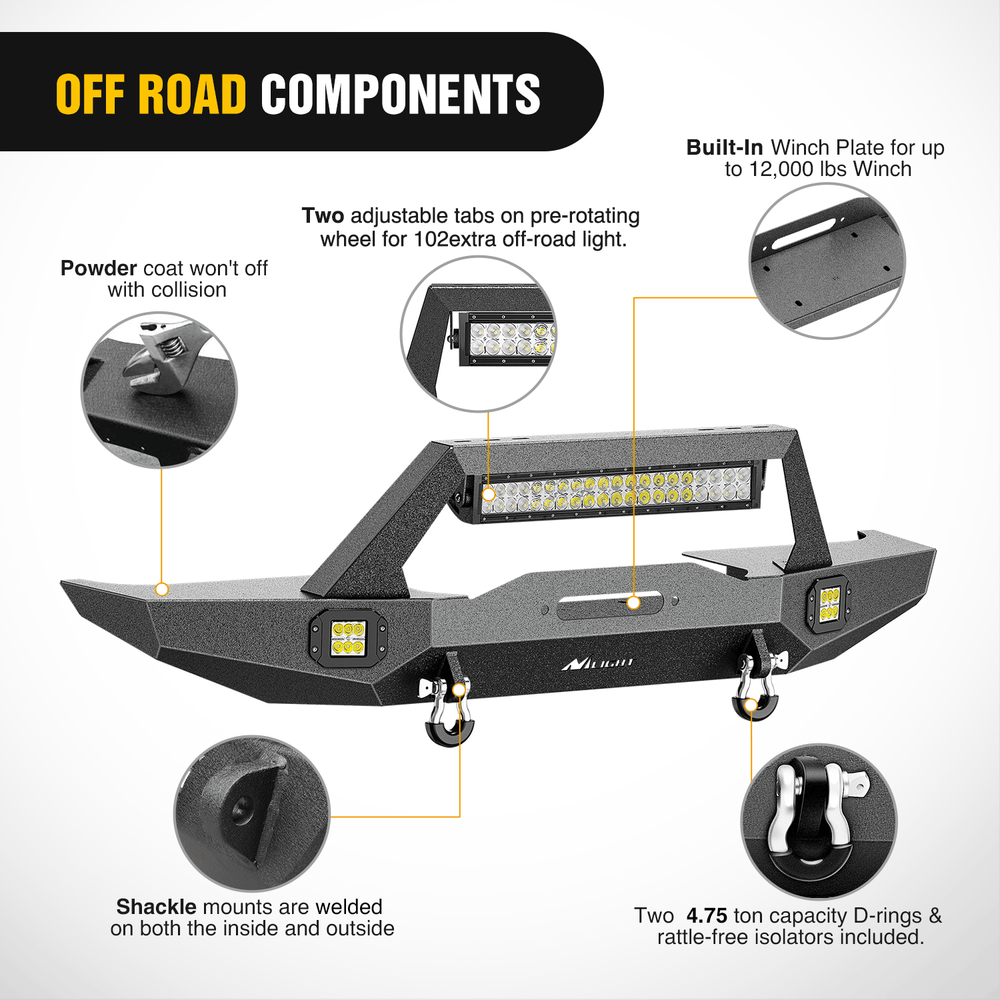 OFF ROAD COMPONENTS

Built-In Winch Plate for up to 12,000 lbs Winch

Two adjustable tabs on pre-rotating wheel for 102extra off-road light.

Powder coat won't off with collision

NILIGHT

Shackle mounts are welded on both the inside and outside

Two 4.75 ton capacity D-rings & rattle-free isolators included.