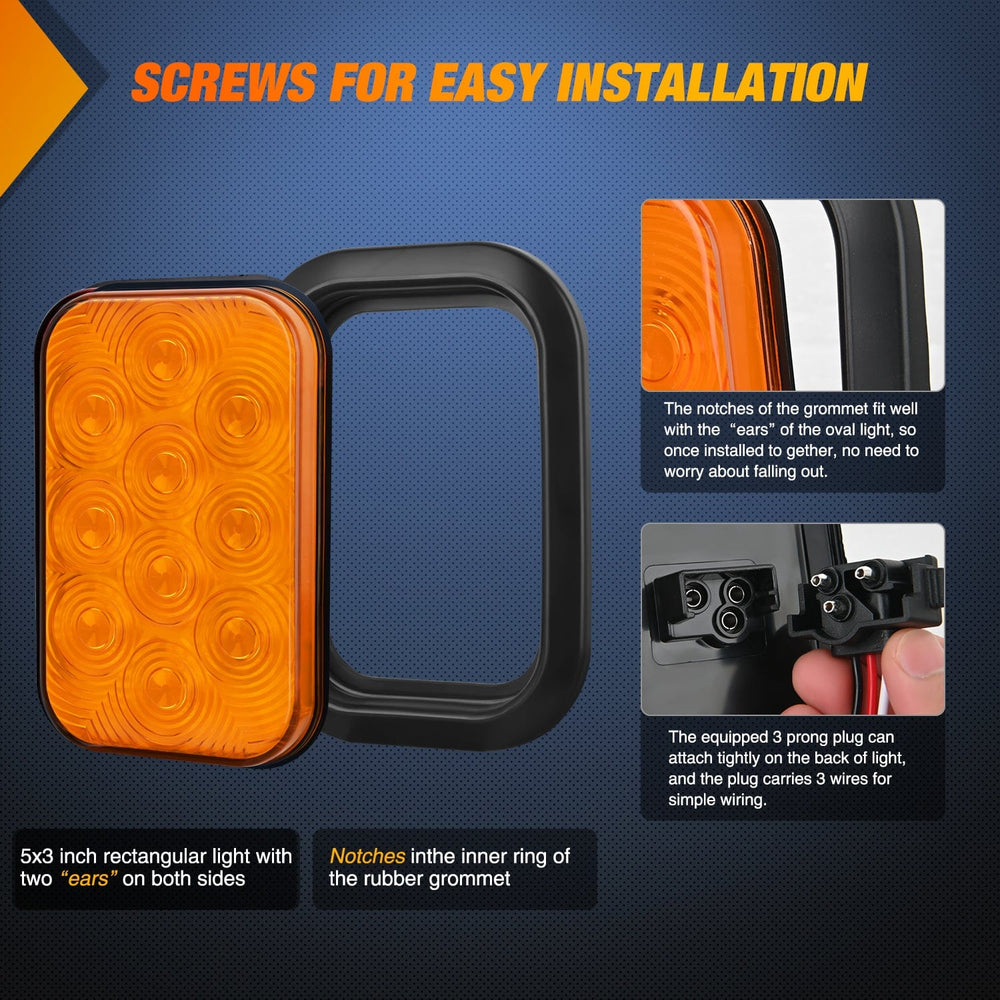 SCREWS FOR EASY INSTALLATION

The notches of the grommet fit well with the "ears" of the oval light, so once installed to gether, no need to worry about falling out.

The equipped 3 prong plug can attach tightly on the back of light, and the plug carries 3 wires for simple wiring.

5x3 inch rectangular light with two "ears" on both sides

Notches inthe inner ring of the rubber grommet