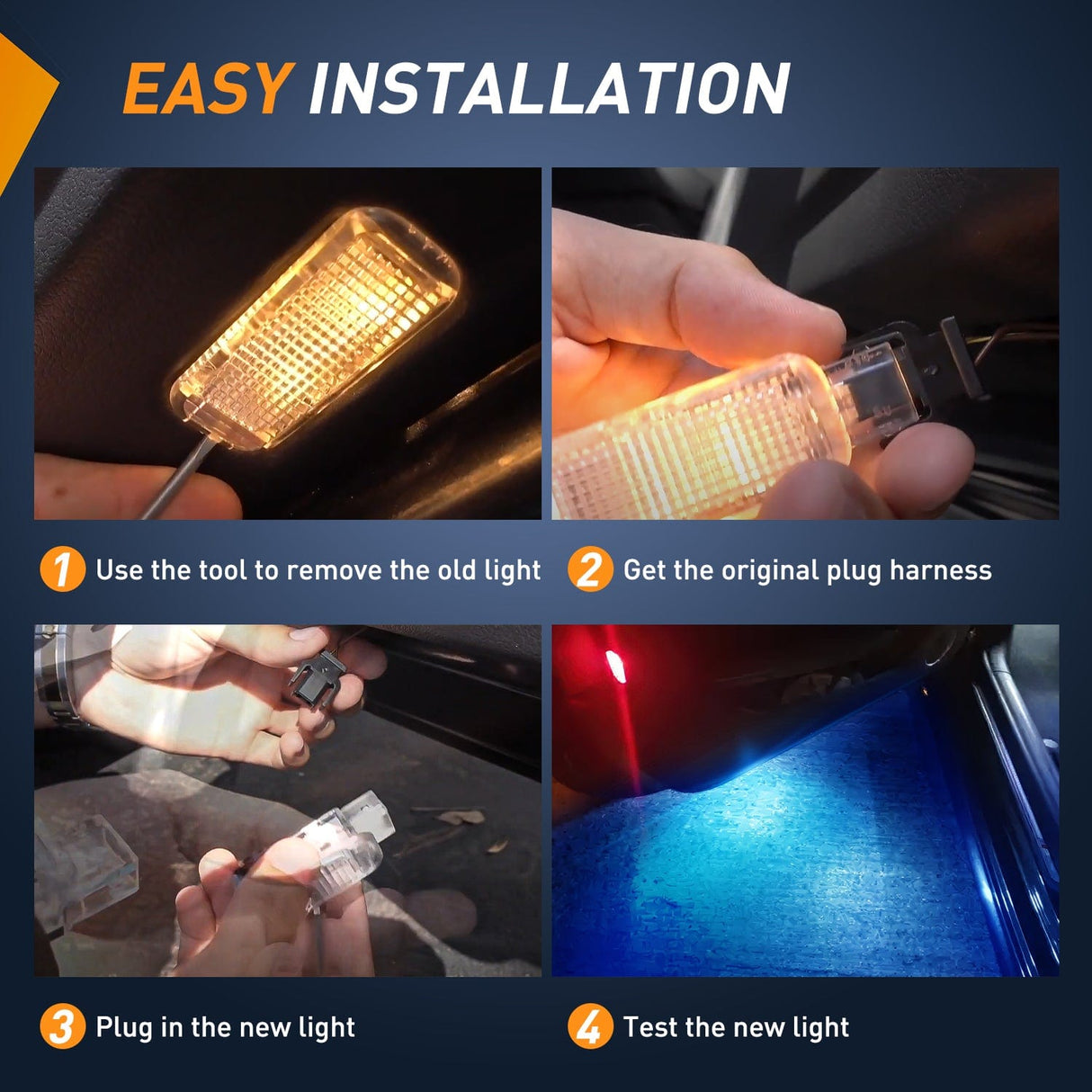 EASY INSTALLATION

1 Use the tool to remove the old light

2 Get the original plug harness

3 Plug in the new light

4 Test the new light